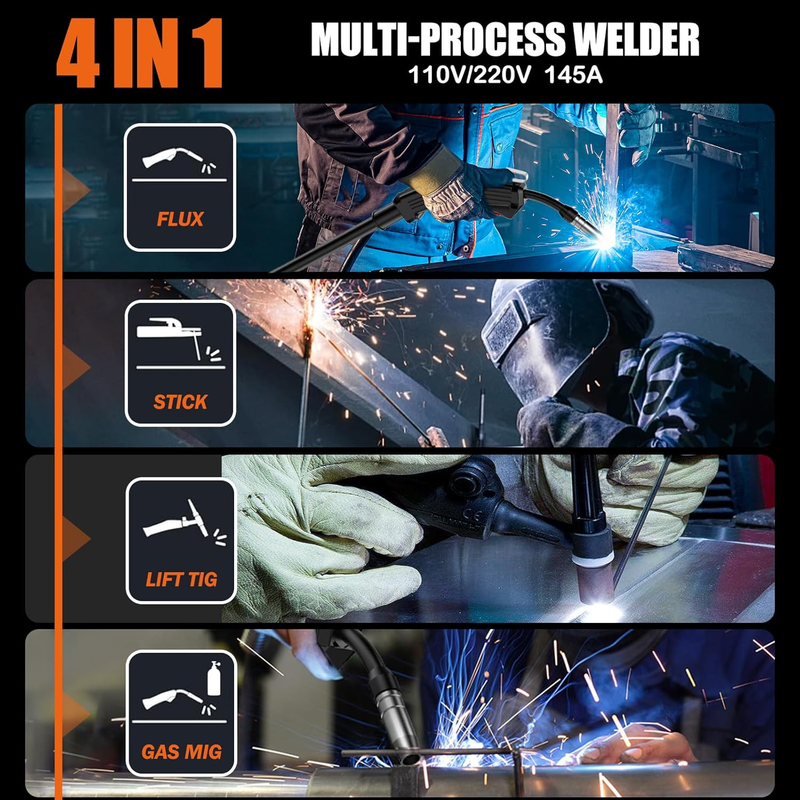 4 IN 1

MULTI-PROCESS WELDER
110V/220V 145A

FLUX

STICK

LIFT TIG

GAS MIG