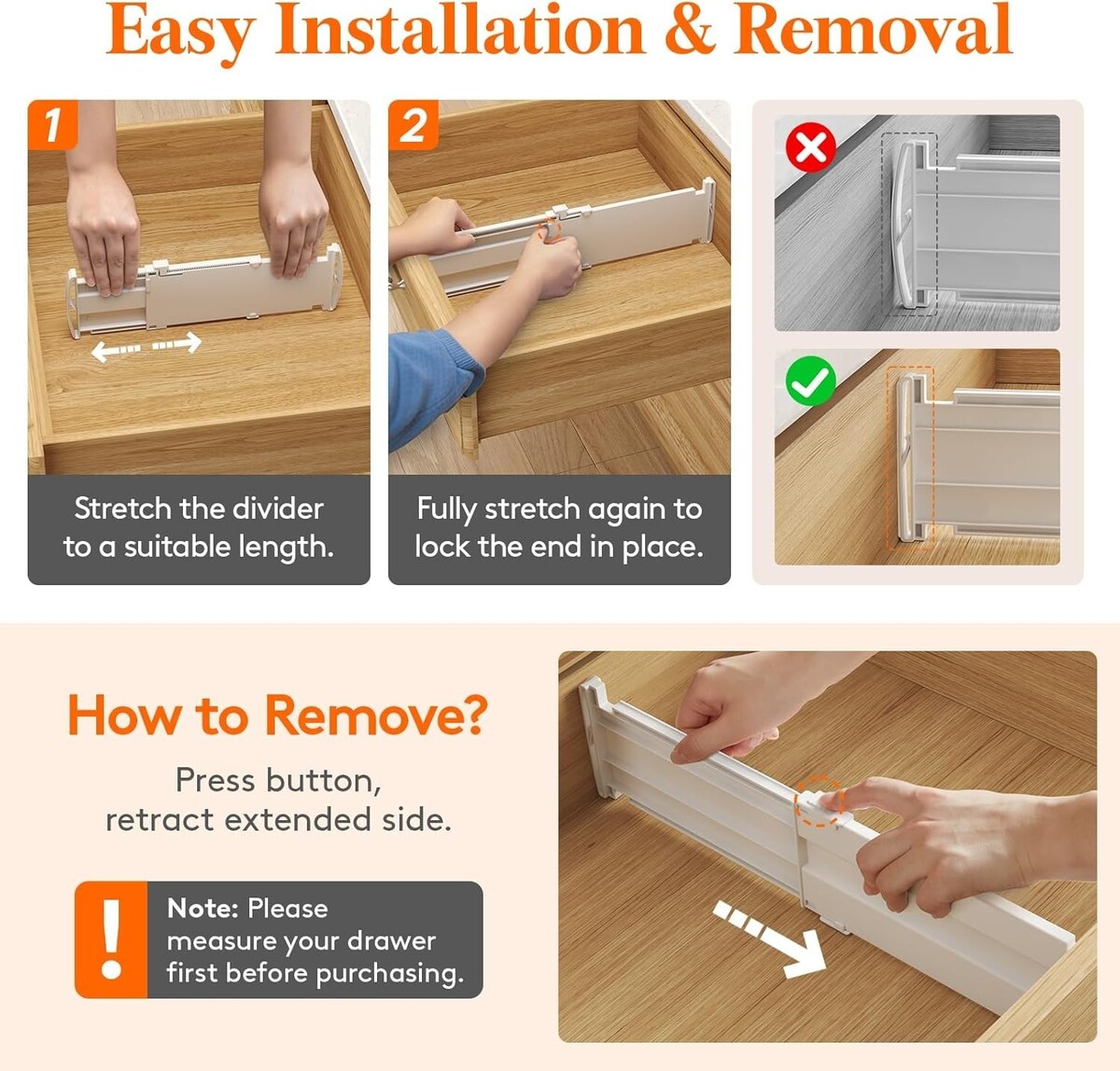 Easy Installation & Removal

1

Stretch the divider to a suitable length.

2

Fully stretch again to lock the end in place.

How to Remove?

Press button, retract extended side.

!

Note: Please measure your drawer first before purchasing.