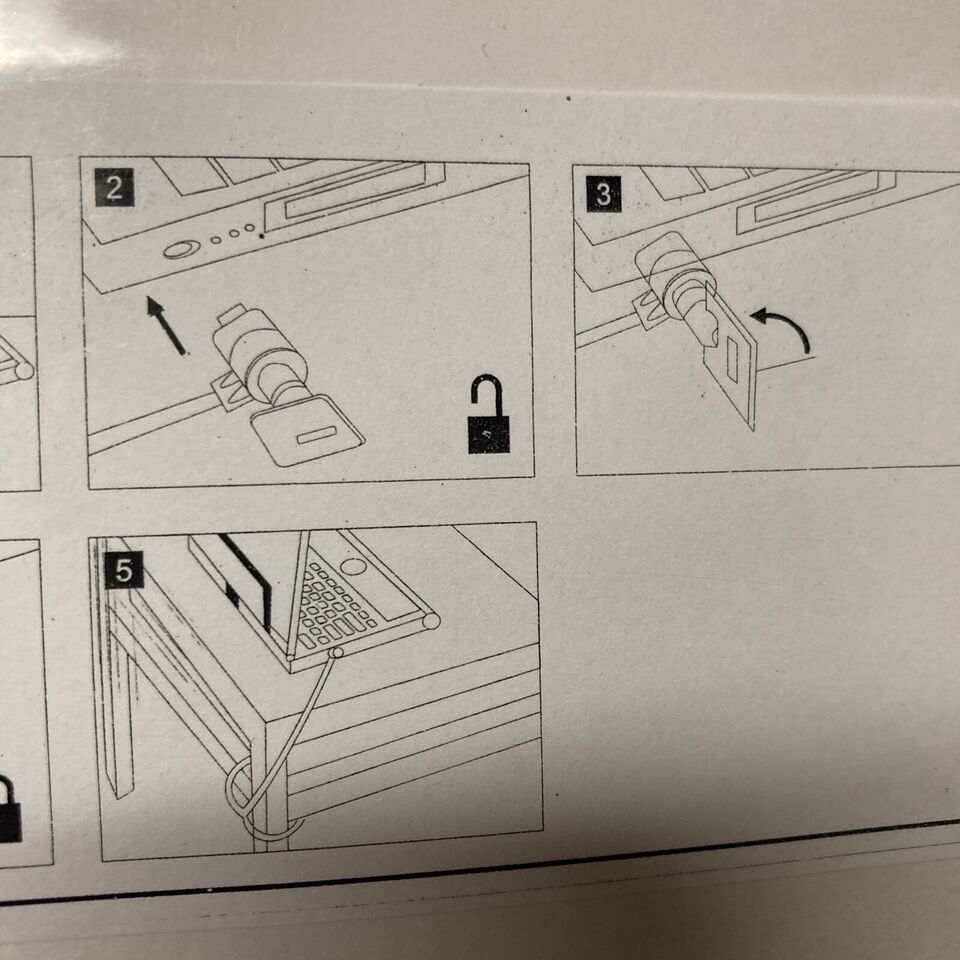 2

3

5