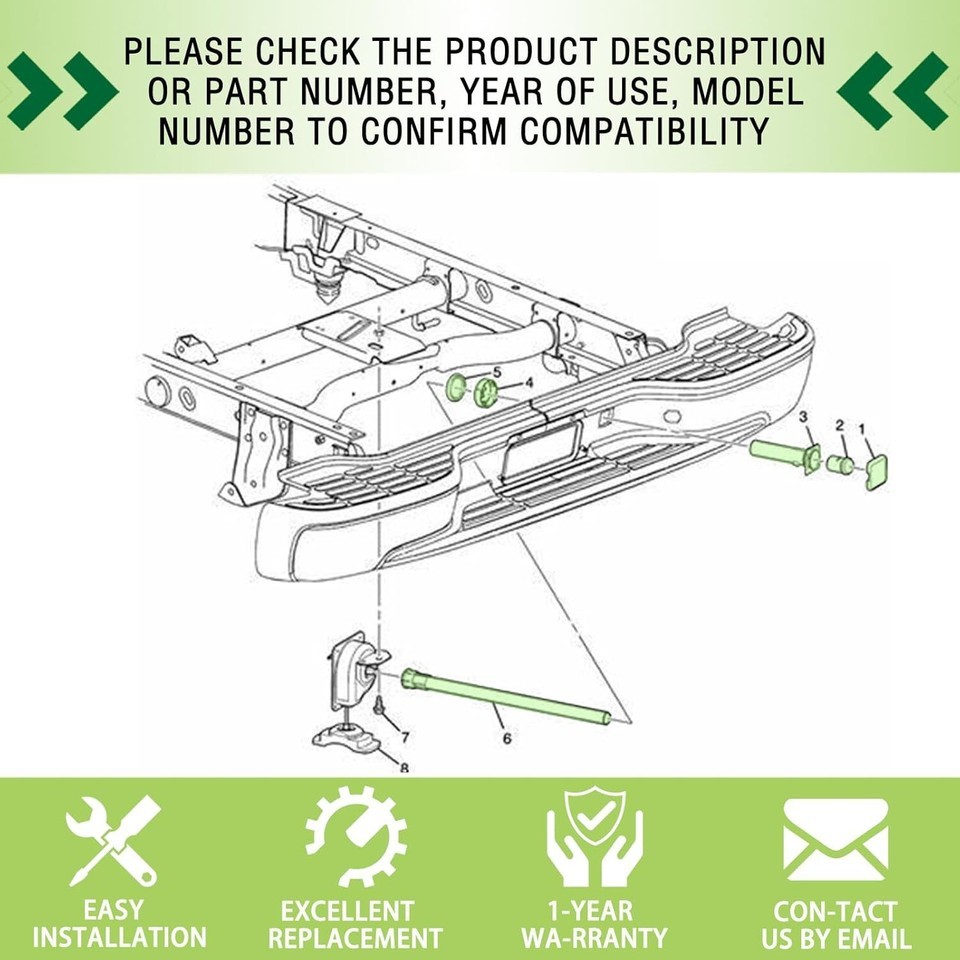 PLEASE CHECK THE PRODUCT DESCRIPTION OR PART NUMBER, YEAR OF USE, MODEL NUMBER TO CONFIRM COMPATIBILITY

5
4
3
2
1
7
6
8

EASY INSTALLATION

EXCELLENT REPLACEMENT

1-YEAR WA-RRANTY

CON-TACT US BY EMAIL