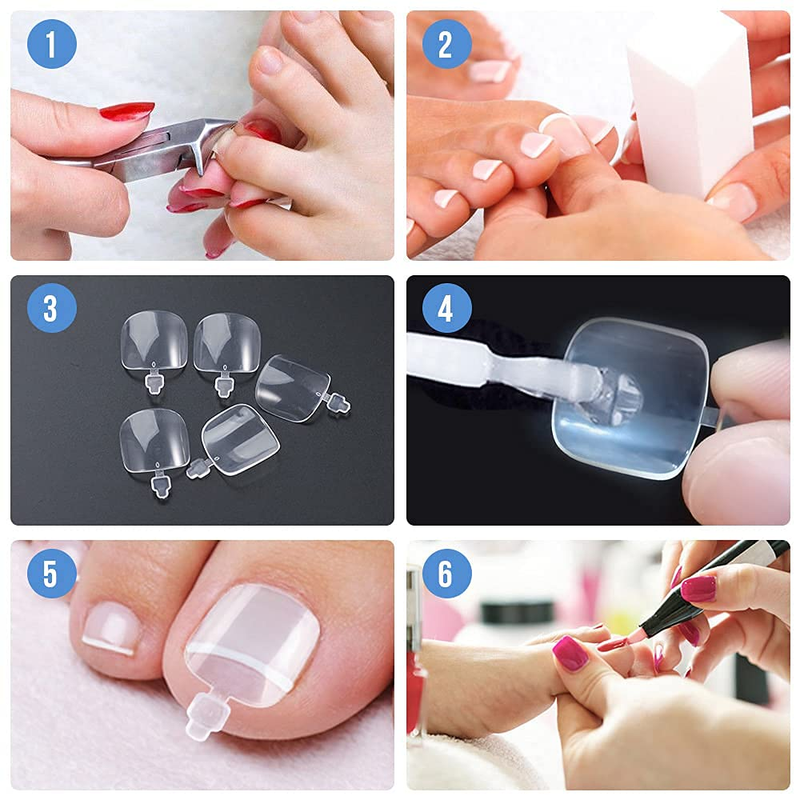 1
2
3
4
5
6