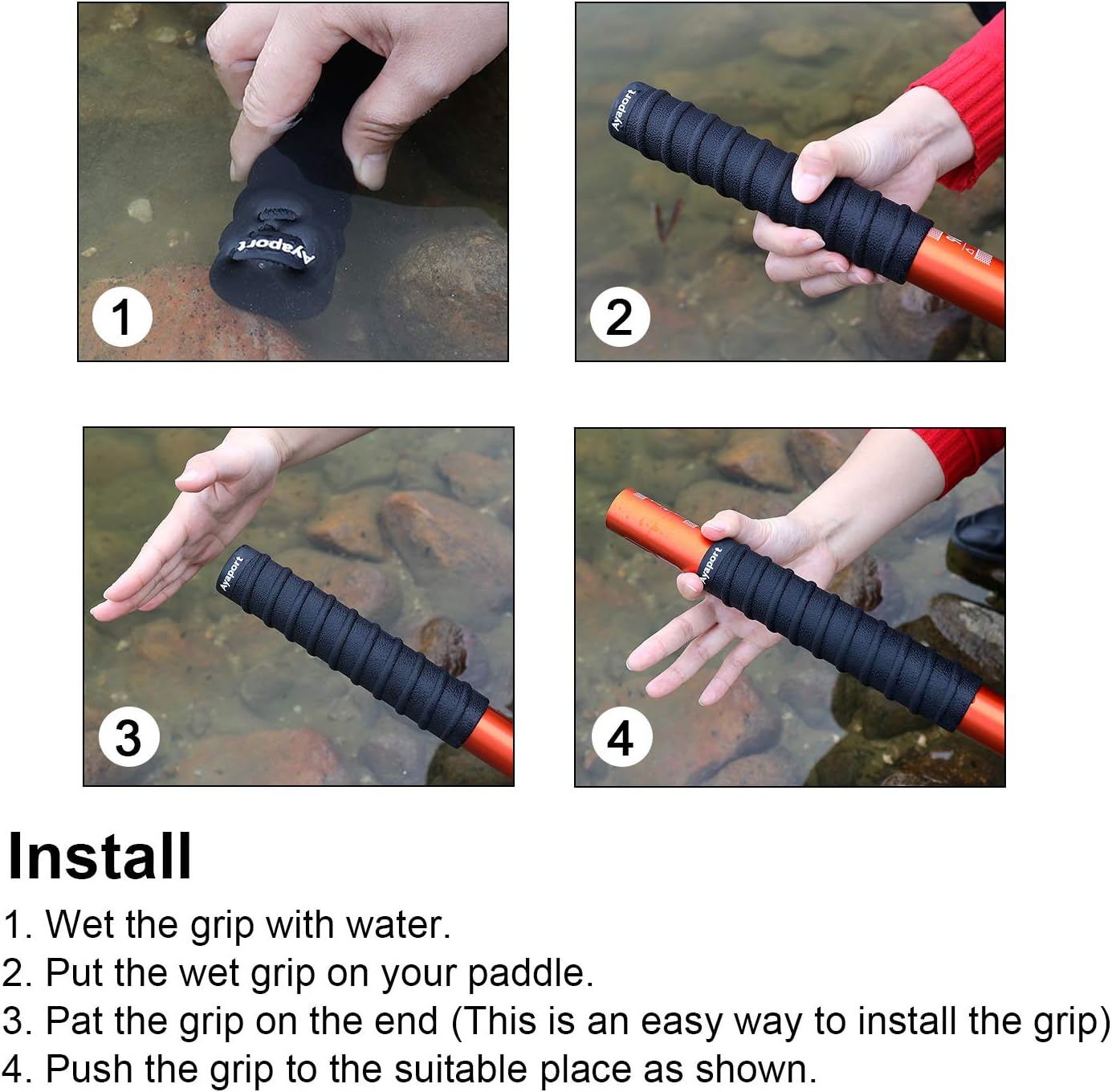 Ayaport

1

Ayaport

2

Ayaport

3

Ayaport

4

Install

1. Wet the grip with water.
2. Put the wet grip on your paddle.
3. Pat the grip on the end (This is an easy way to install the grip)
4. Push the grip to the suitable place as shown.