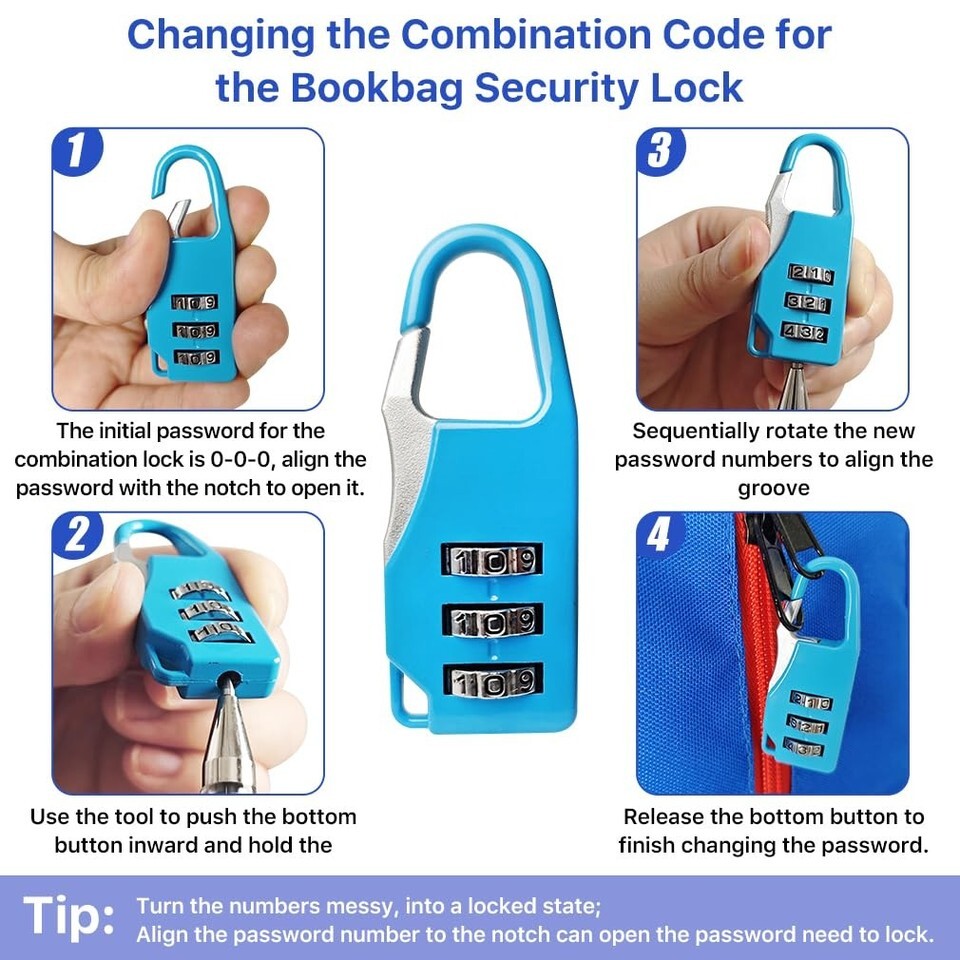 Changing the Combination Code for the Bookbag Security Lock

1

109
109
109

The initial password for the combination lock is 0-0-0, align the password with the notch to open it.

2

Use the tool to push the bottom button inward and hold the

109
109
109

3

210
321
432

Sequentially rotate the new password numbers to align the groove

4

210
321
432

Release the bottom button to finish changing the password.

Tip: Turn the numbers messy, into a locked state;
Align the password number to the notch can open the password need to lock.