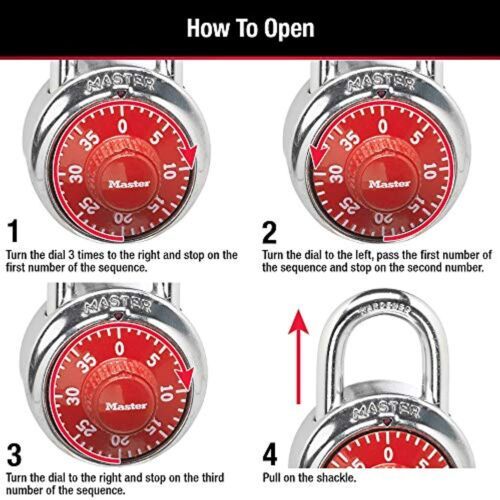 How To Open

MASTER

0 5 10 15 20 25 30 35

Master

1

Turn the dial 3 times to the right and stop on the first number of the sequence.

MASTER

0 5 10 15 20 25 30 35

Master

2

Turn the dial to the left, pass the first number of the sequence and stop on the second number.

MASTER

0 5 10 15 20 25 30 35

Master

3

Turn the dial to the right and stop on the third number of the sequence.

HARDENED

MASTER

0

4

Pull on the shackle.