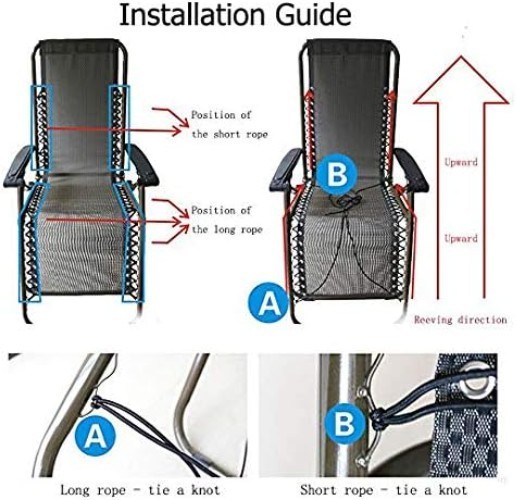 Installation Guide

Position of the short rope

Position of the long rope

B

A

Upward

Upward

Reeving direction

A

B

Long rope - tie a knot

Short rope - tie a knot