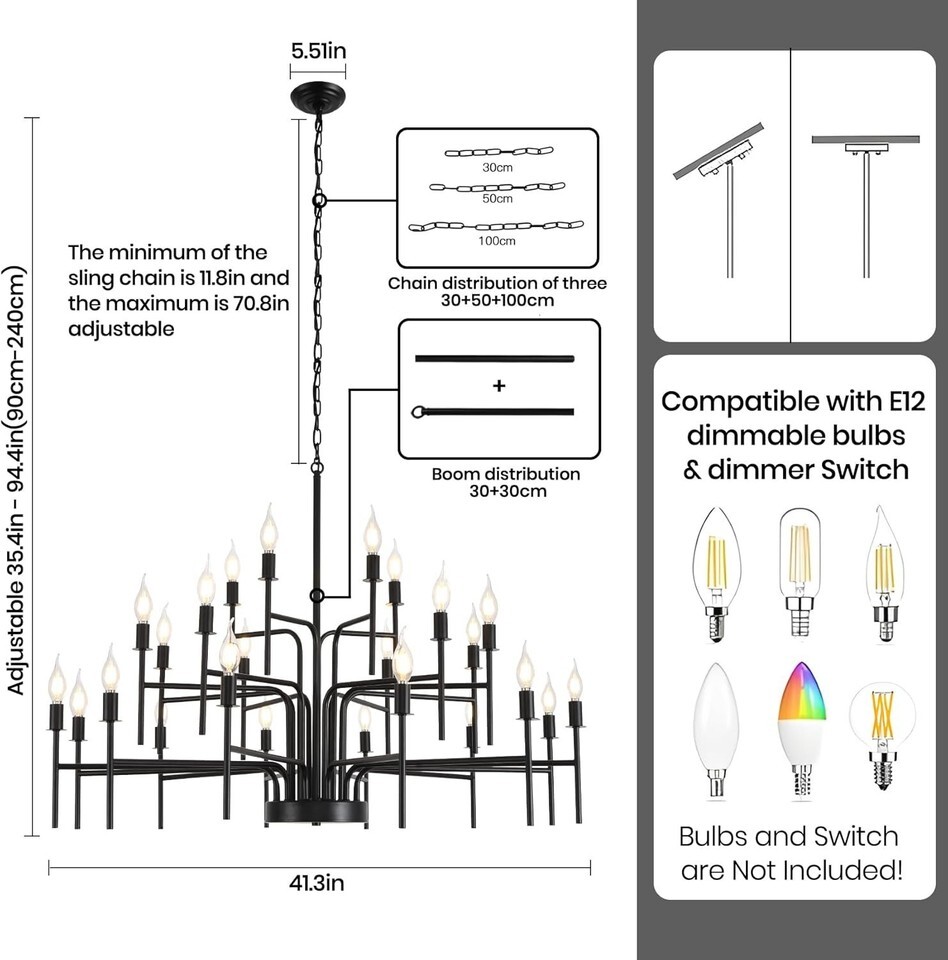 5.51in

Adjustable 35.4in - 94.4in(90cm-240cm)

The minimum of the sling chain is 11.8in and the maximum is 70.8in adjustable

30cm

50cm

100cm

Chain distribution of three 30+50+100cm

+

Boom distribution 30+30cm

41.3in

Compatible with E12 dimmable bulbs & dimmer Switch

Bulbs and Switch are Not Included!