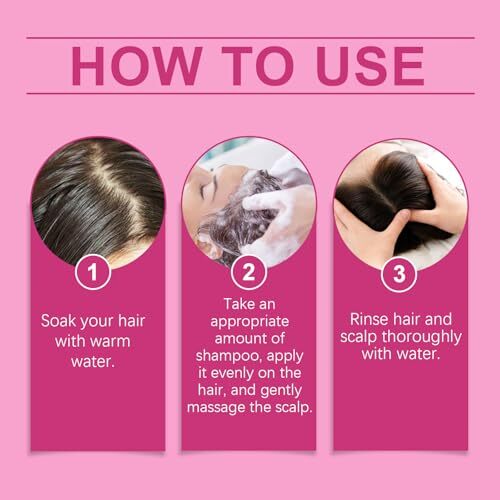 HOW TO USE

1

Soak your hair with warm water.

2

Take an appropriate amount of shampoo, apply it evenly on the hair, and gently massage the scalp.

3

Rinse hair and scalp thoroughly with water.