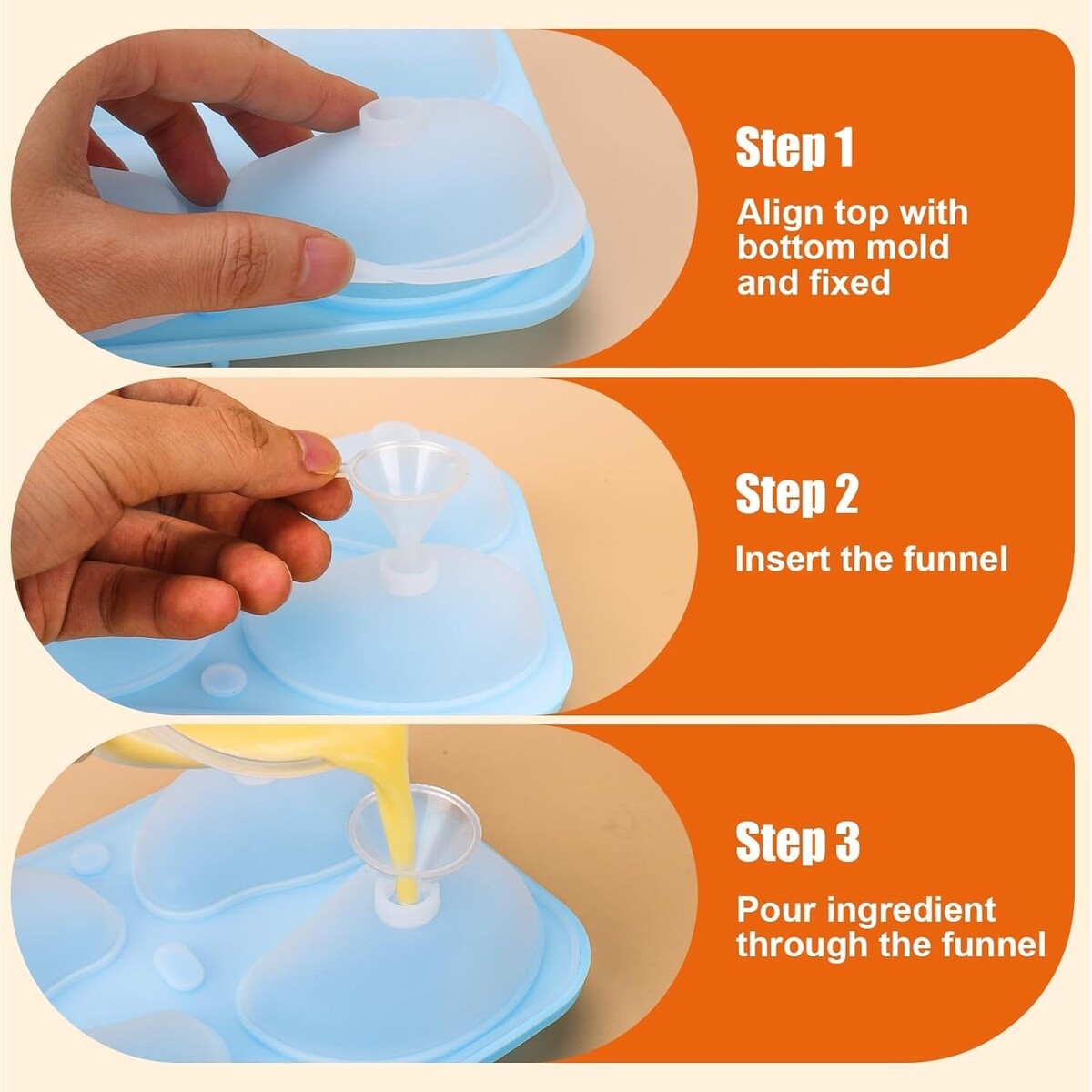 Step 1
Align top with bottom mold and fixed

Step 2
Insert the funnel

Step 3
Pour ingredient through the funnel