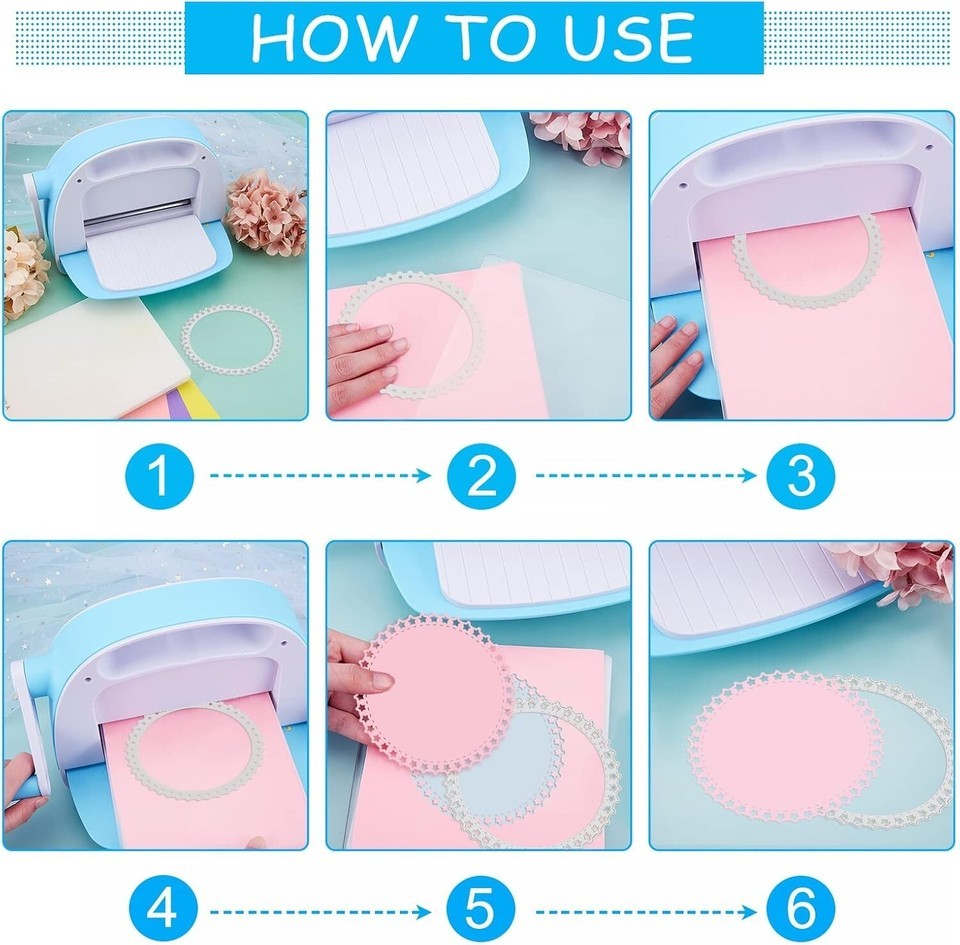 HOW TO USE

1

2

3

4

5

6