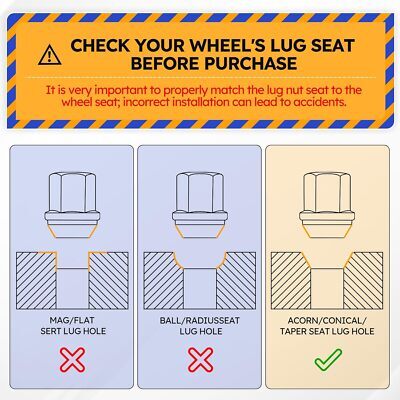 CHECK YOUR WHEEL'S LUG SEAT BEFORE PURCHASE

It is very important to properly match the lug nut seat to the wheel seat; incorrect installation can lead to accidents.

MAG/FLAT SERT LUG HOLE

BALL/RADIUSSEAT LUG HOLE

ACORN/CONICAL/ TAPER SEAT LUG HOLE