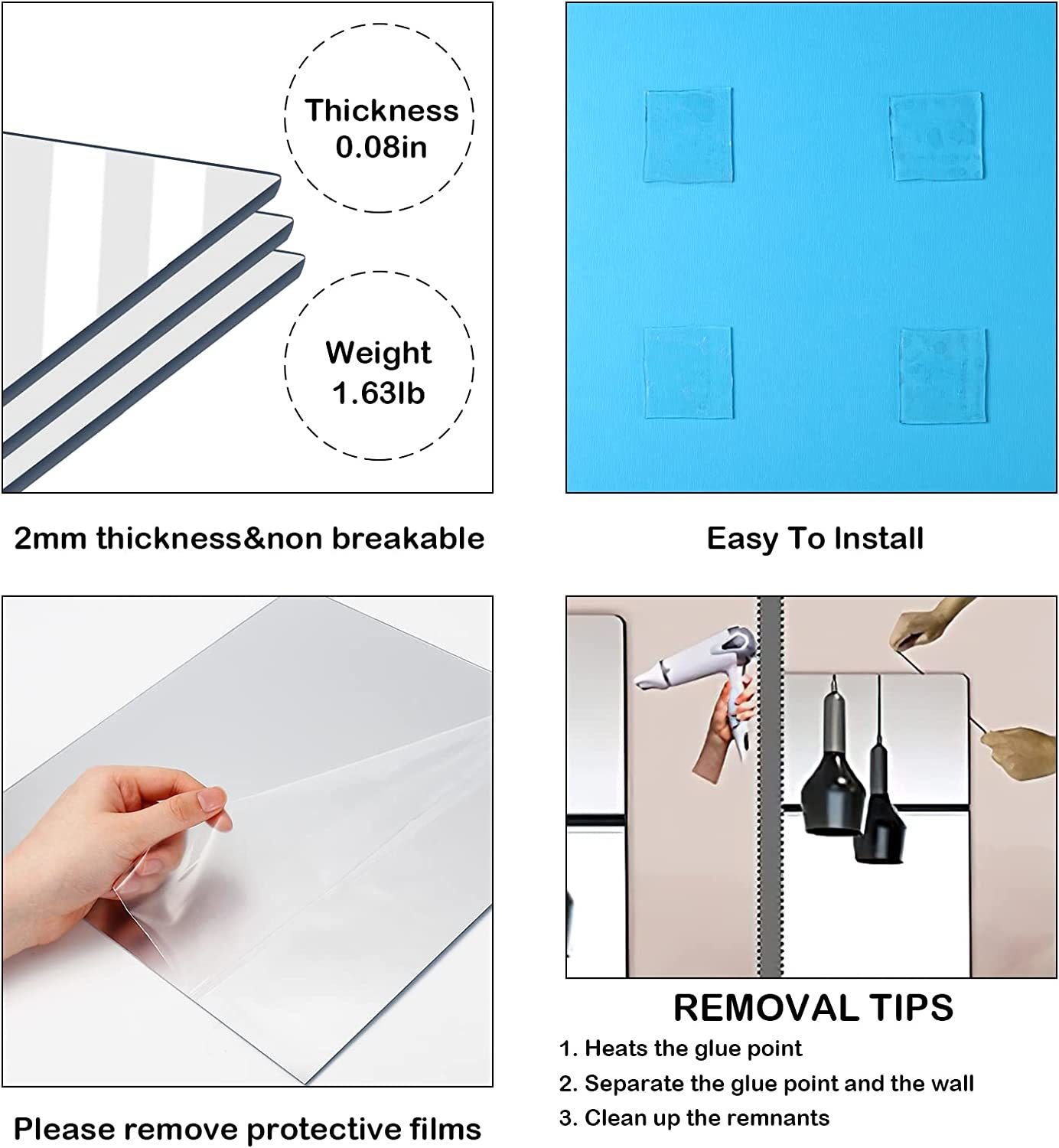 Thickness
0.08in

Weight
1.63lb

2mm thickness&non breakable

Easy To Install

Please remove protective films

REMOVAL TIPS

1. Heats the glue point
2. Separate the glue point and the wall
3. Clean up the remnants