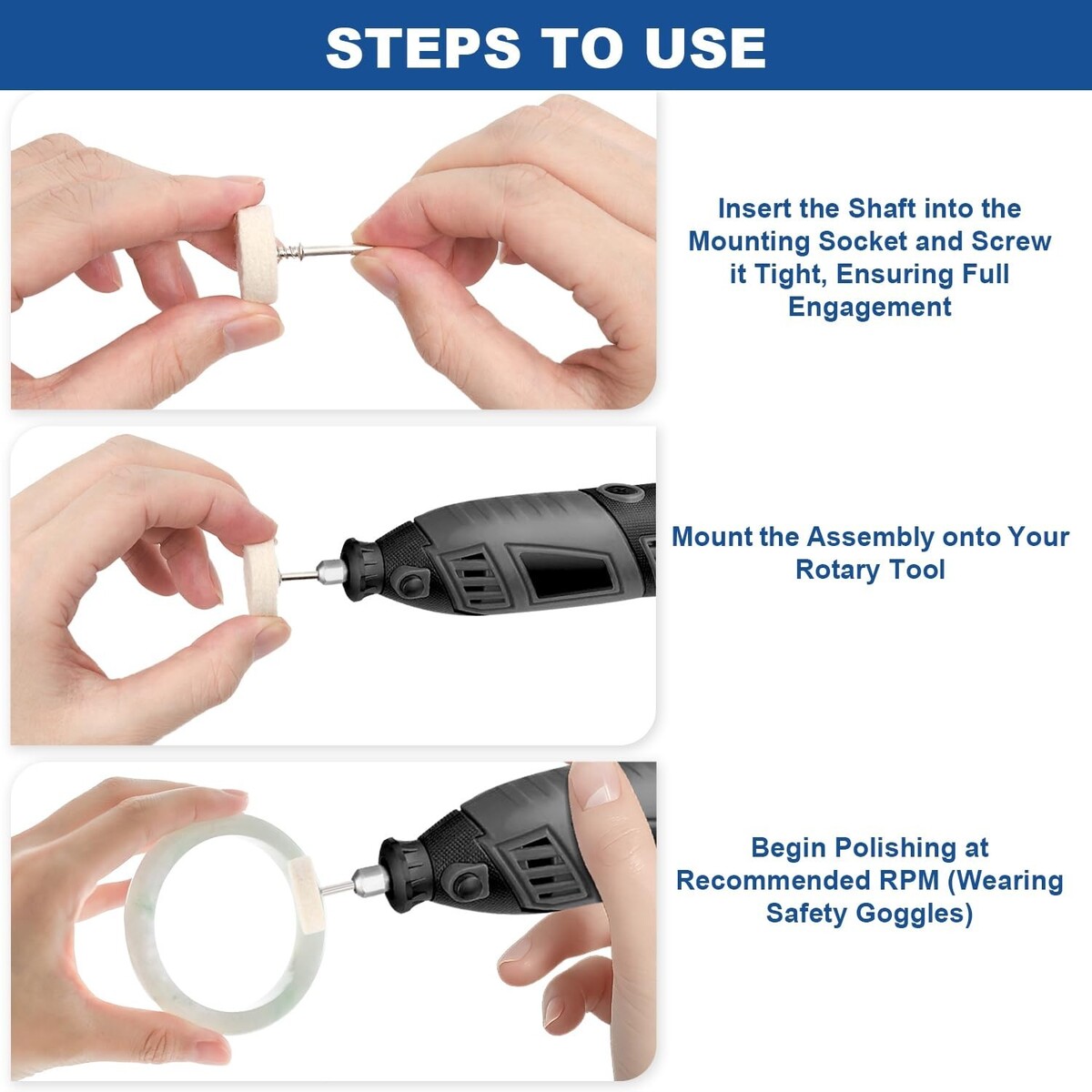 STEPS TO USE

Insert the Shaft into the Mounting Socket and Screw it Tight, Ensuring Full Engagement

Mount the Assembly onto Your Rotary Tool

Begin Polishing at Recommended RPM (Wearing Safety Goggles)