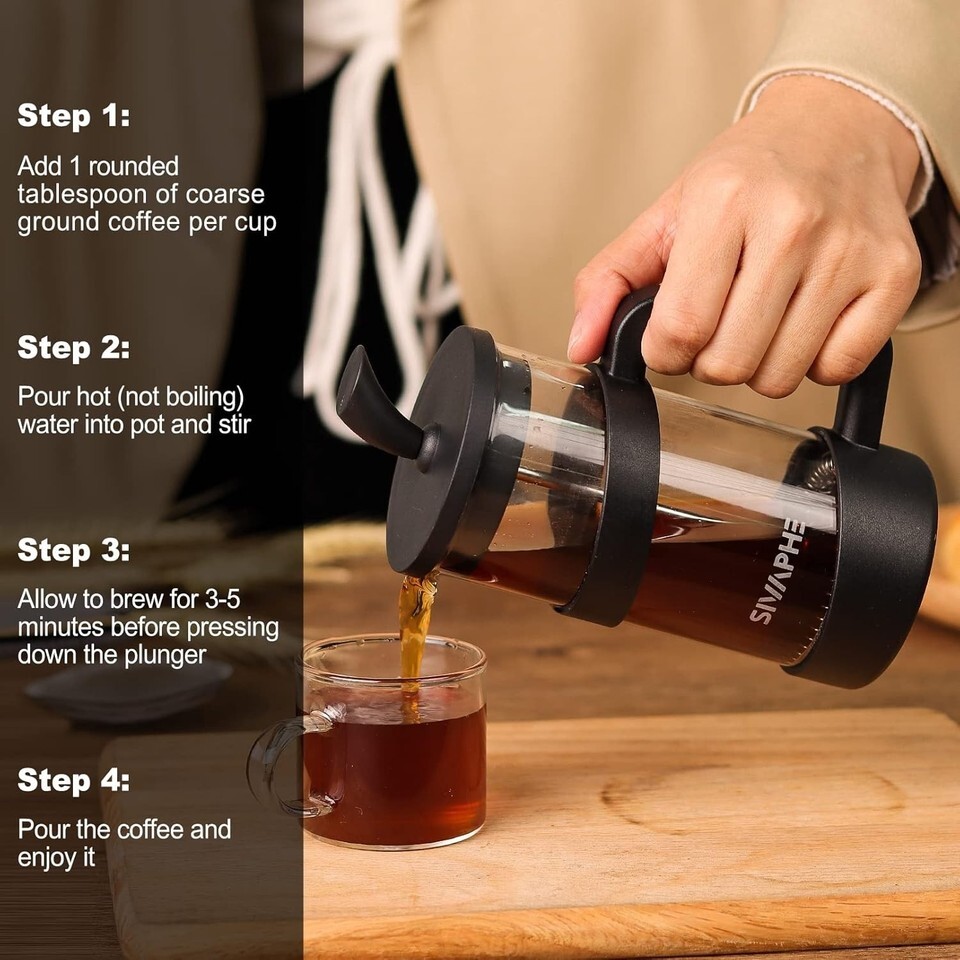 Step 1:

Add 1 rounded tablespoon of coarse ground coffee per cup

Step 2:

Pour hot (not boiling) water into pot and stir

Step 3:

Allow to brew for 3-5 minutes before pressing down the plunger

Step 4:

Pour the coffee and enjoy it

SIVAPHE