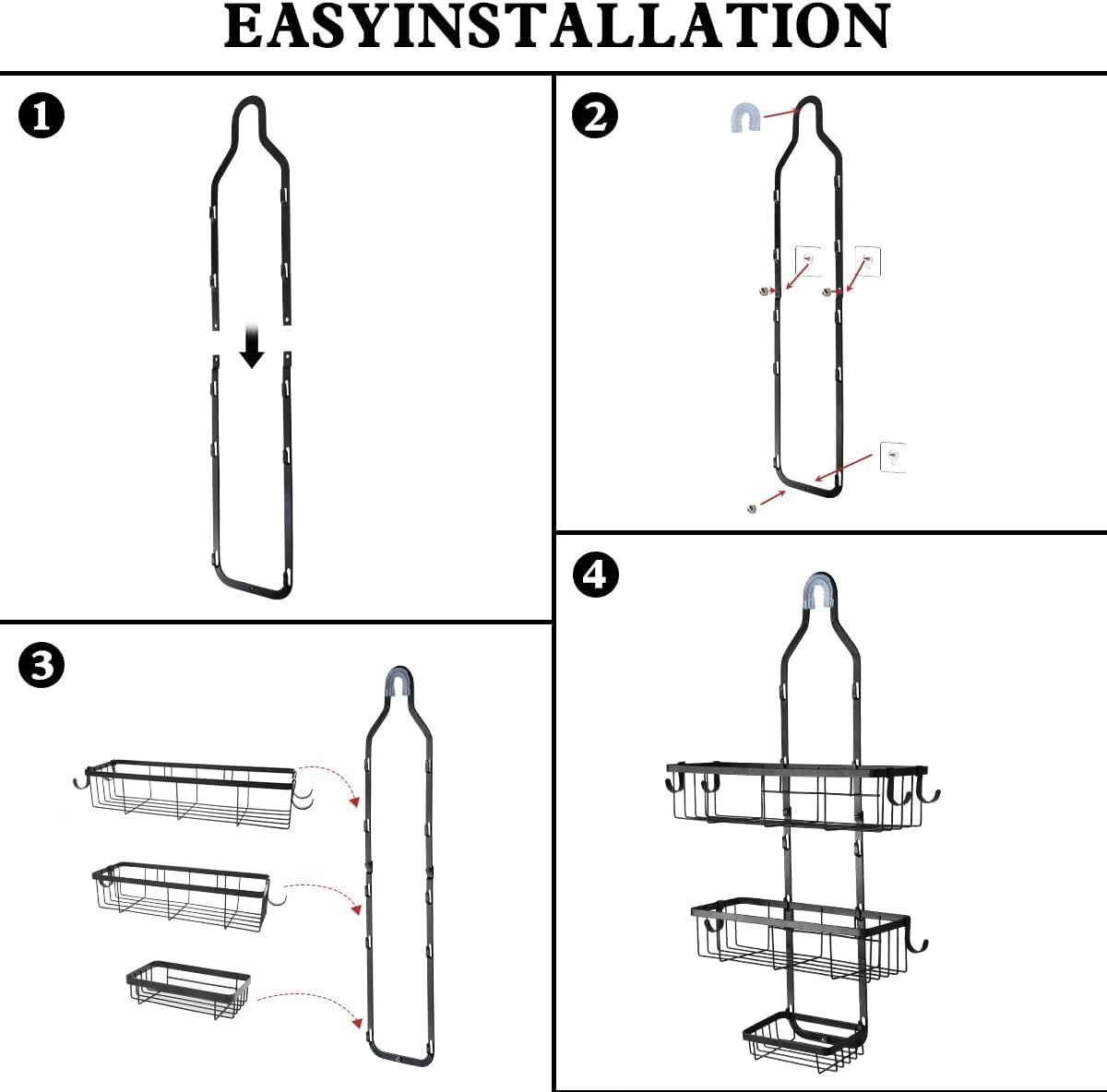 EASYINSTALLATION

1

2

3

4