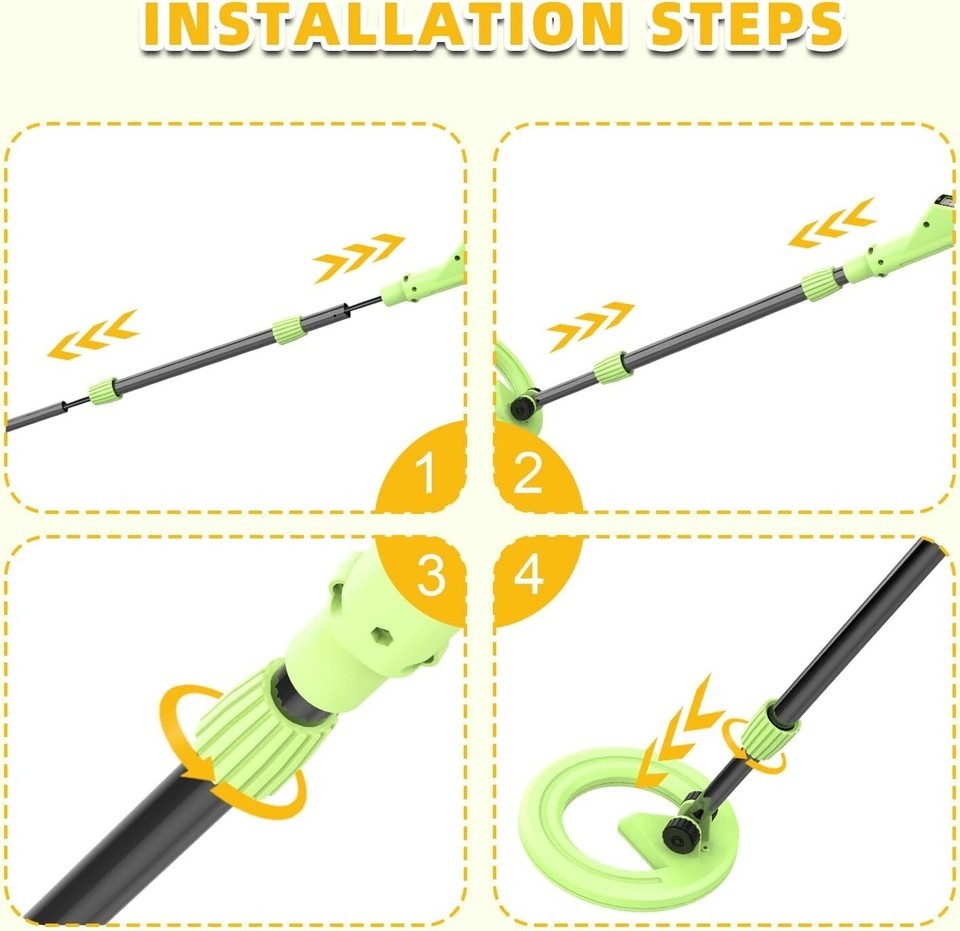 INSTALLATION STEPS

1

2

3

4