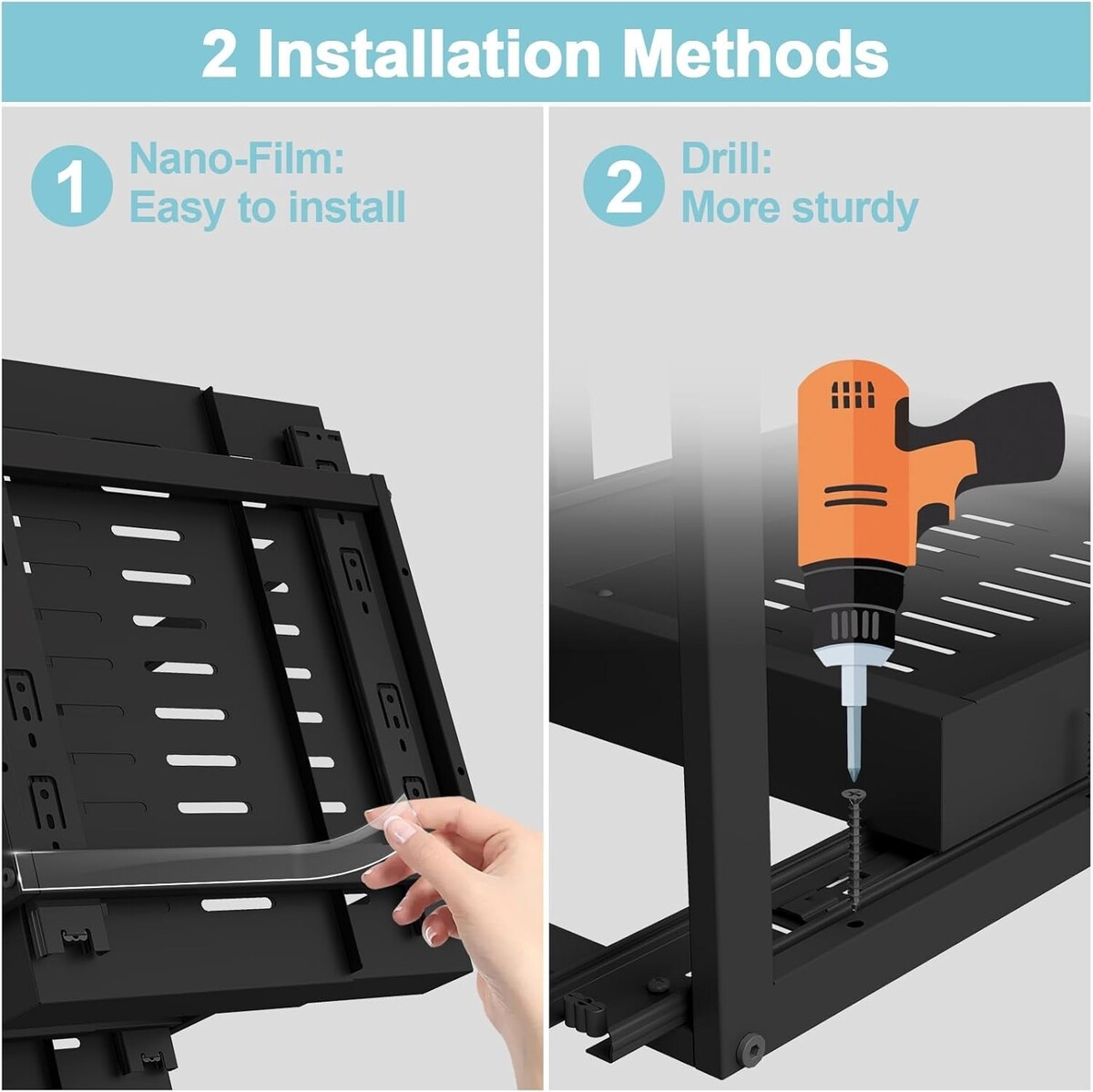 2 Installation Methods

1 Nano-Film:
Easy to install

2 Drill:
More sturdy