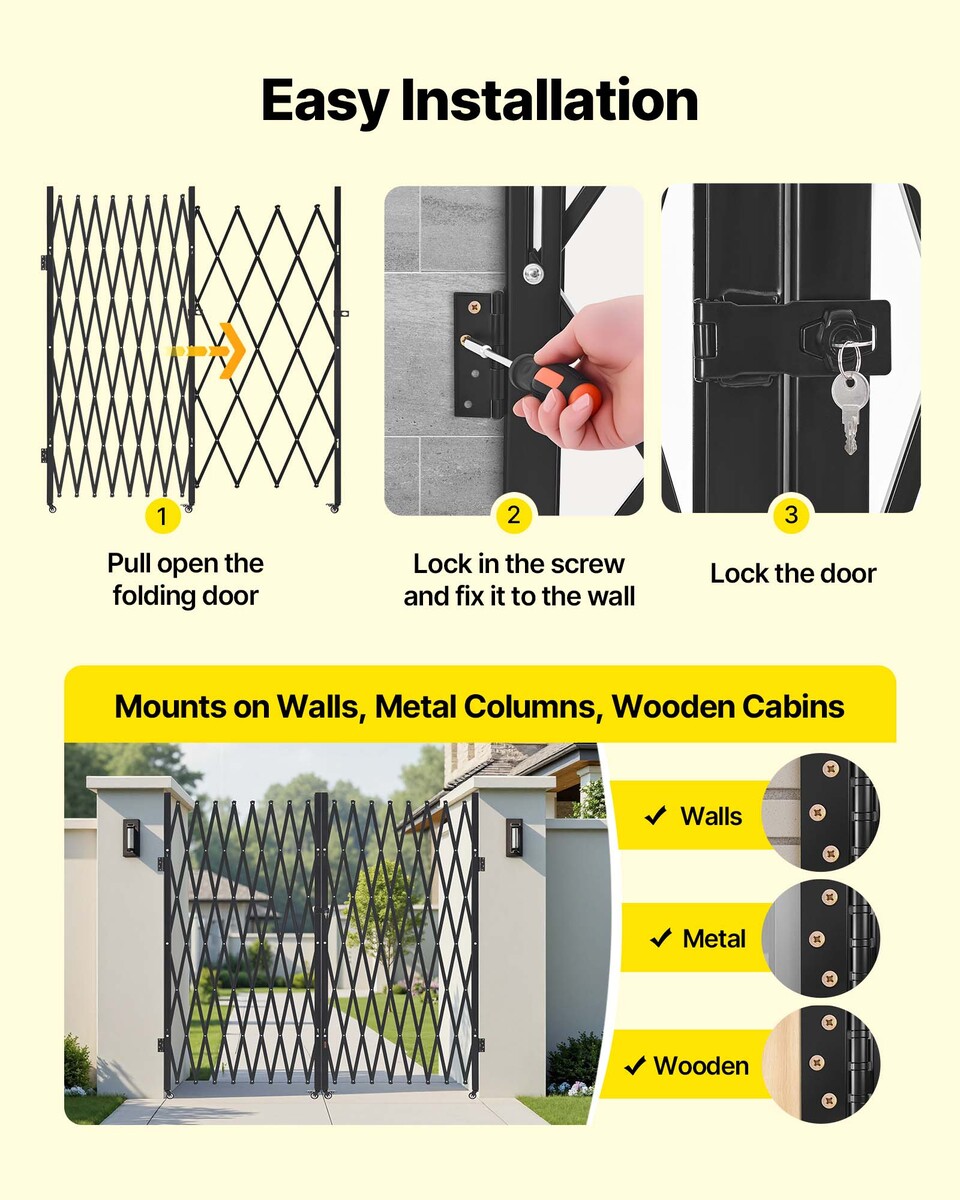 Easy Installation

1
Pull open the folding door

2
Lock in the screw and fix it to the wall

3
Lock the door

Mounts on Walls, Metal Columns, Wooden Cabins

✓ Walls

✓ Metal

✓ Wooden