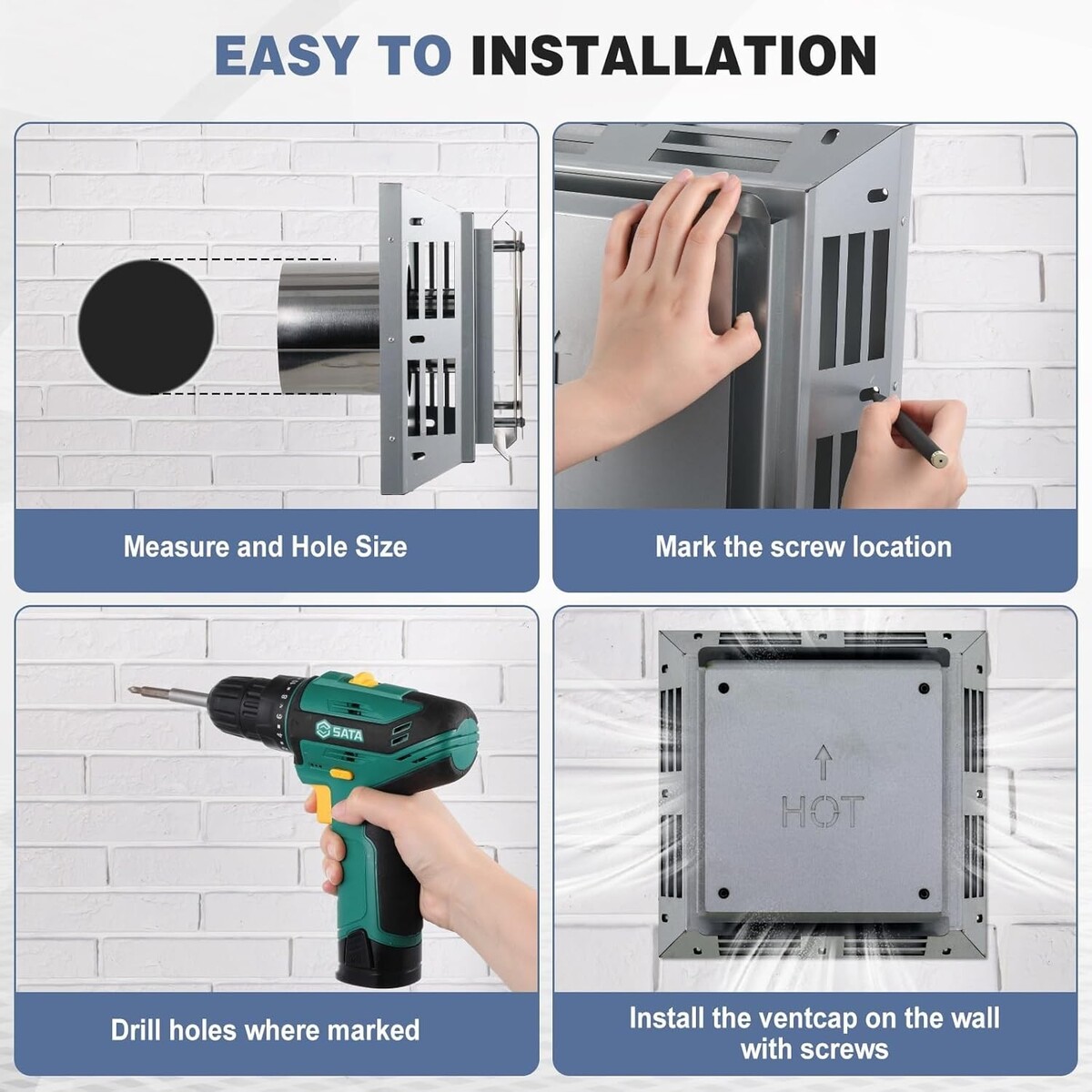 EASY TO INSTALLATION

Measure and Hole Size

Mark the screw location

SATA

Drill holes where marked

HOT

Install the ventcap on the wall with screws