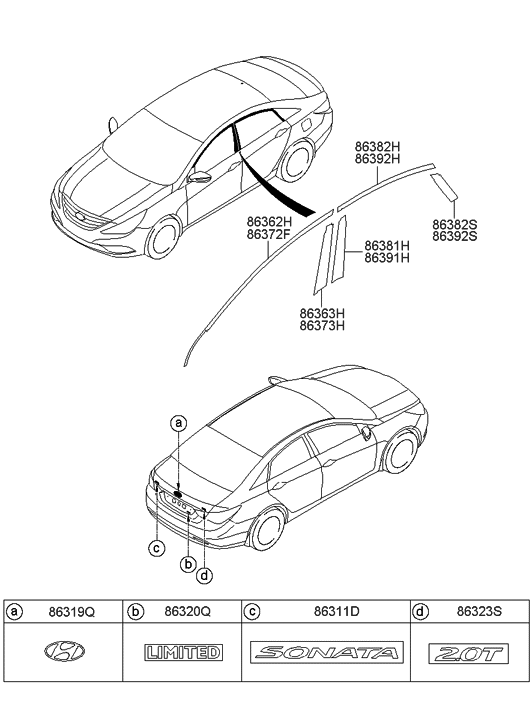 86382H
86392H

86382S
86392S

86362H
86372F

86381H
86391H

86363H
86373H

a

c

b

d

| ⓐ 86319Q | ⓑ 86320Q | ⓒ 86311D | ⓓ 86323S |
|---|---|---|---|
| | LIMITED | SONATA | 2.0T |