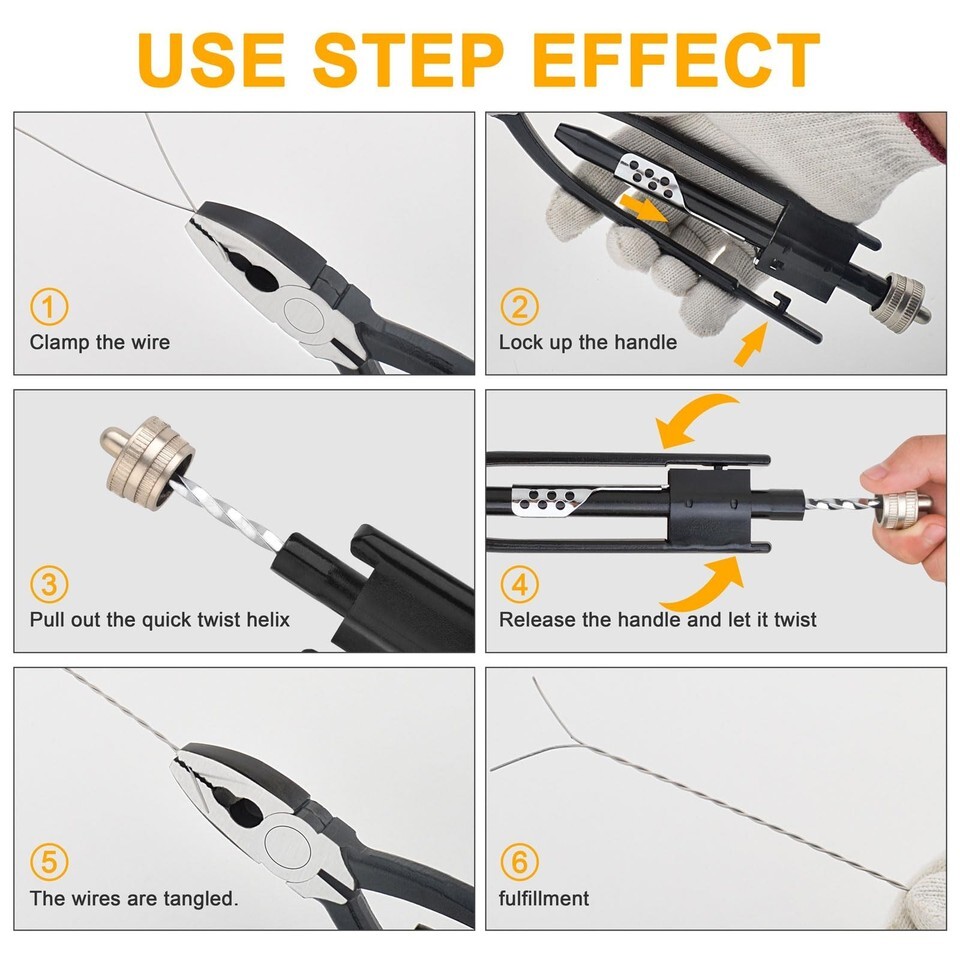 USE STEP EFFECT

1
Clamp the wire

2
Lock up the handle

3
Pull out the quick twist helix

4
Release the handle and let it twist

5
The wires are tangled.

6
fulfillment