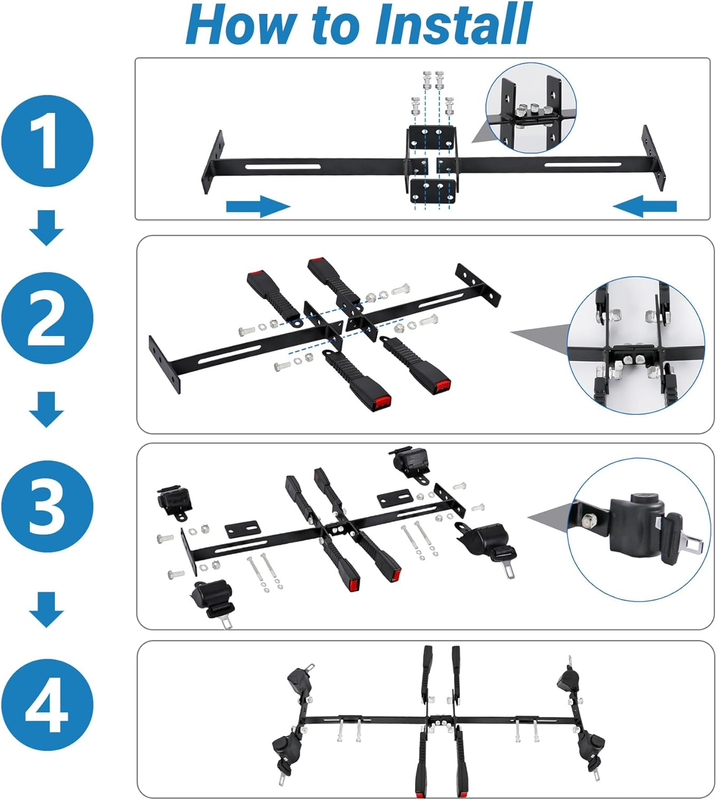 How to Install

1

2

3

4