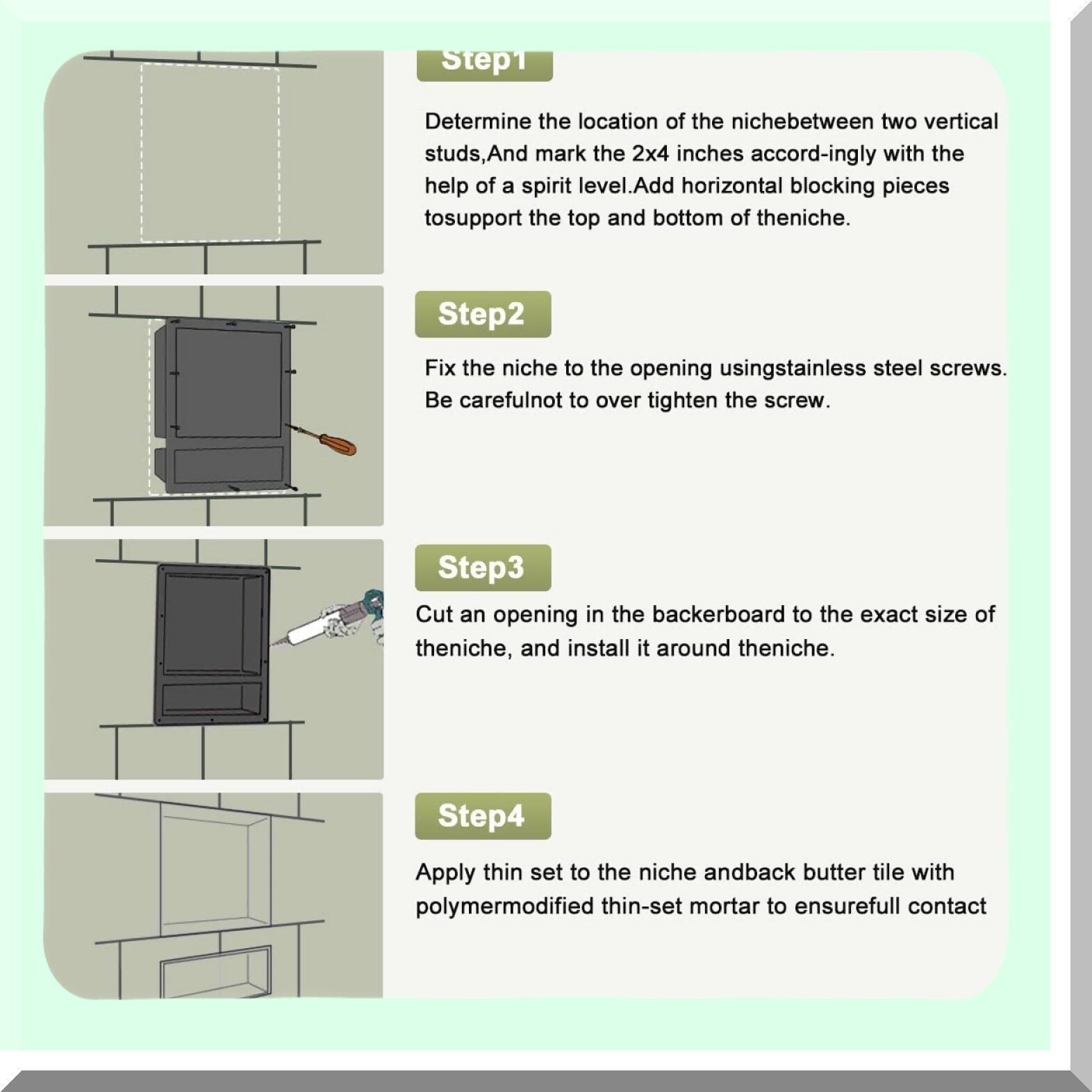 Step1

Determine the location of the nichebetween two vertical studs,And mark the 2x4 inches accord-ingly with the help of a spirit level.Add horizontal blocking pieces tosupport the top and bottom of theniche.

Step2

Fix the niche to the opening usingstainless steel screws. Be carefulnot to over tighten the screw.

Step3

Cut an opening in the backerboard to the exact size of theniche, and install it around theniche.

Step4

Apply thin set to the niche andback butter tile with polymermodified thin-set mortar to ensurefull contact