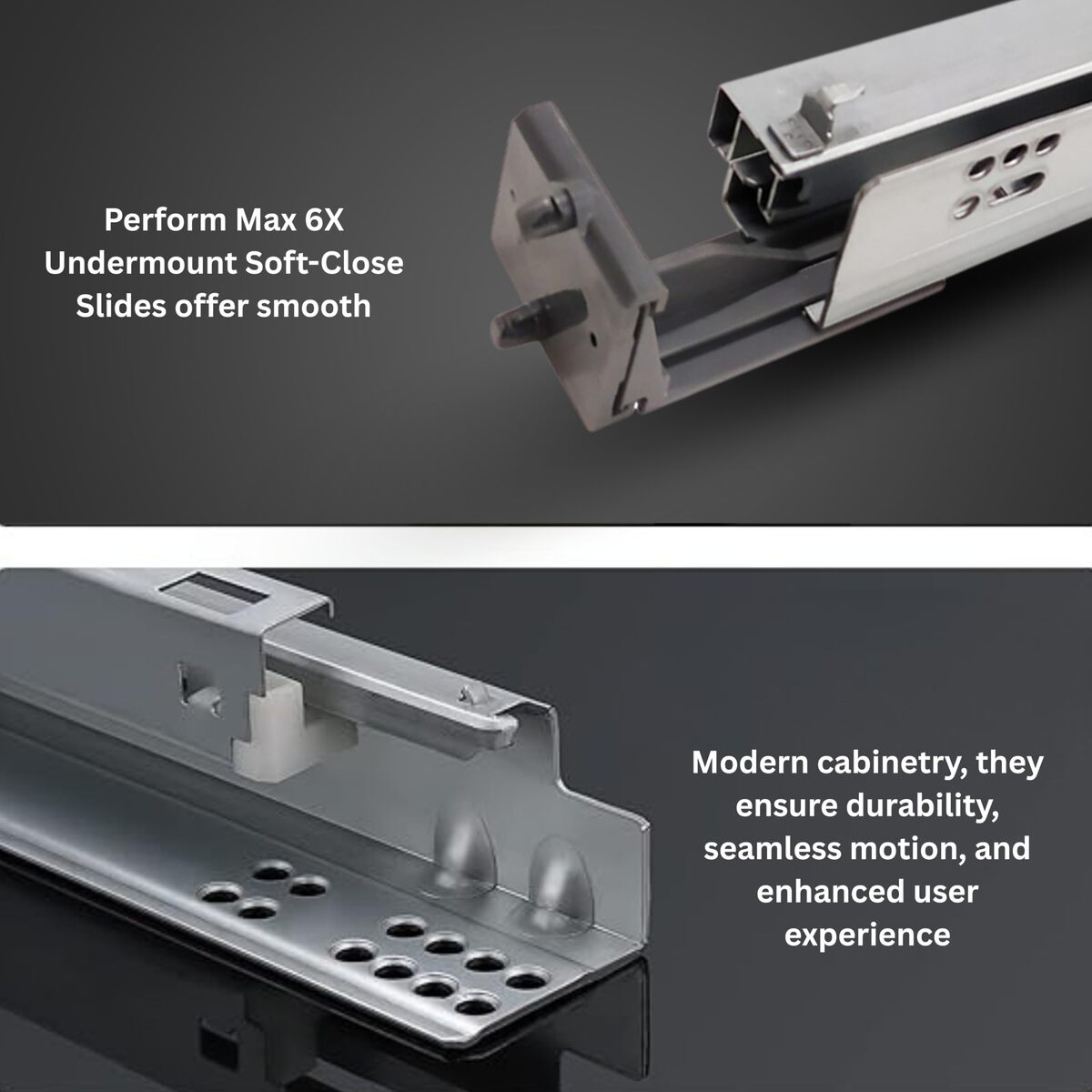 Perform Max 6X Undermount Soft-Close Slides offer smooth

Modern cabinetry, they ensure durability, seamless motion, and enhanced user experience