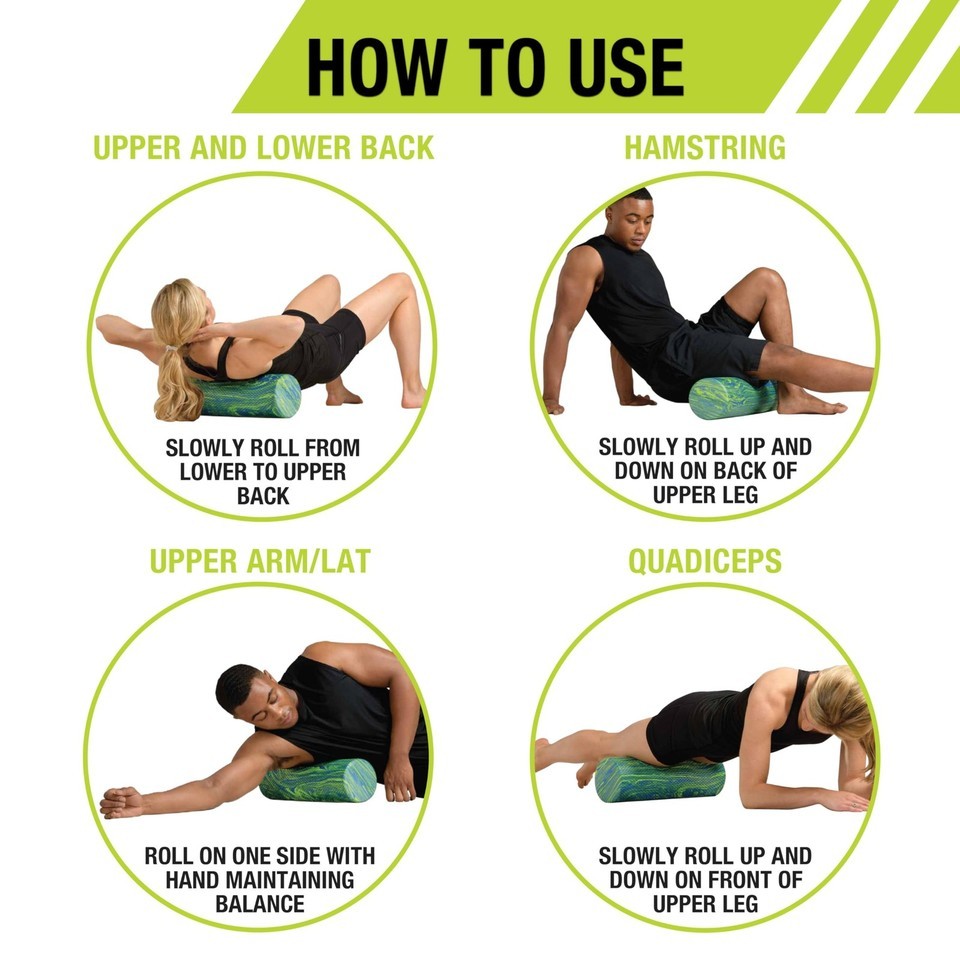 HOW TO USE

UPPER AND LOWER BACK

SLOWLY ROLL FROM LOWER TO UPPER BACK

HAMSTRING

SLOWLY ROLL UP AND DOWN ON BACK OF UPPER LEG

UPPER ARM/LAT

ROLL ON ONE SIDE WITH HAND MAINTAINING BALANCE

QUADICEPS

SLOWLY ROLL UP AND DOWN ON FRONT OF UPPER LEG