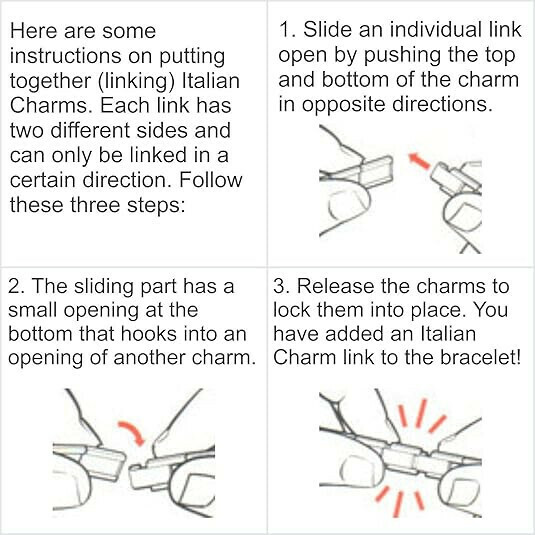 Here are some instructions on putting together (linking) Italian Charms. Each link has two different sides and can only be linked in a certain direction. Follow these three steps:

1. Slide an individual link open by pushing the top and bottom of the charm in opposite directions.

2. The sliding part has a small opening at the bottom that hooks into an opening of another charm.

3. Release the charms to lock them into place. You have added an Italian Charm link to the bracelet!