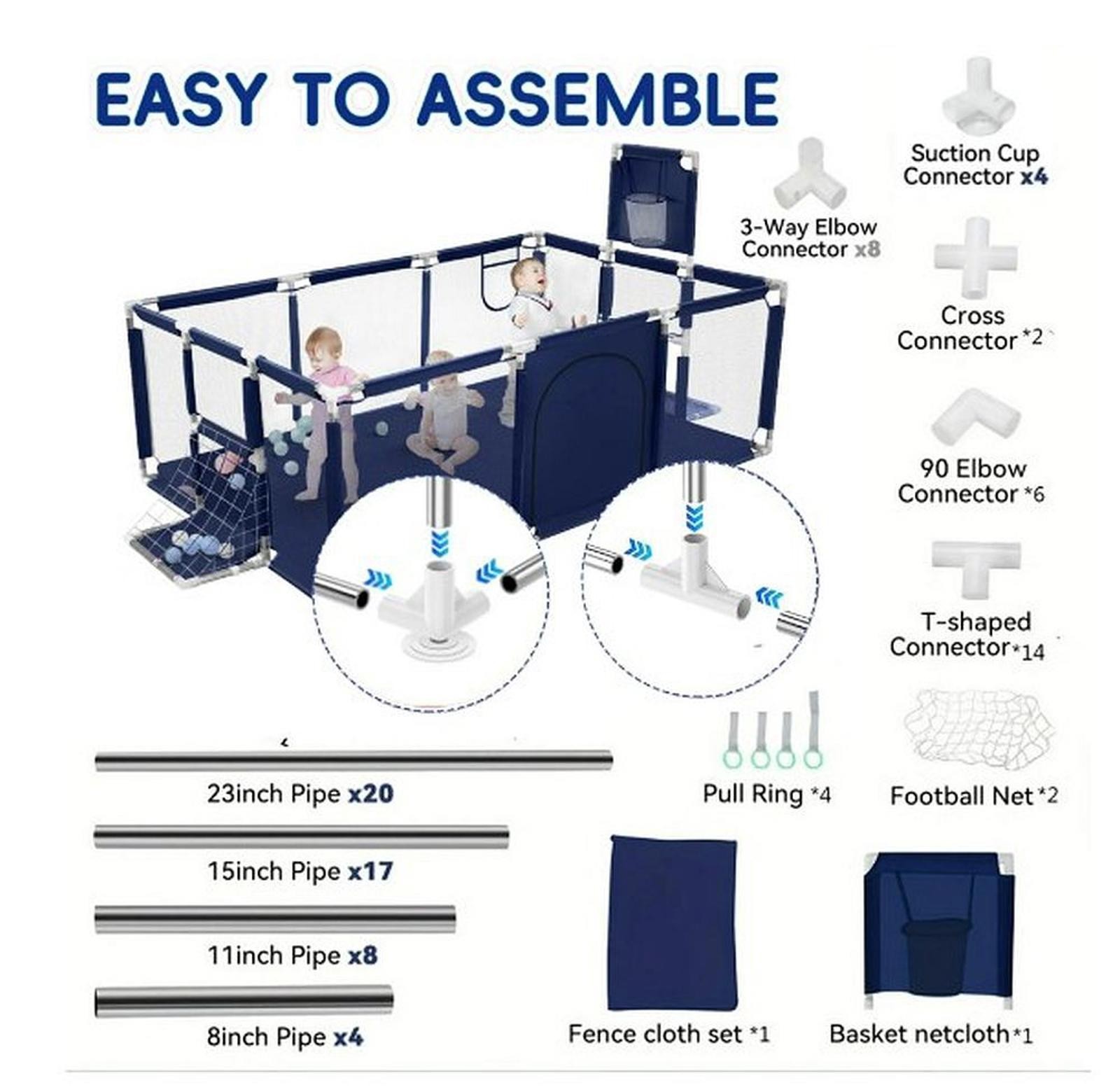 EASY TO ASSEMBLE

3-Way Elbow Connector x8

Suction Cup Connector x4

Cross Connector *2

90 Elbow Connector *6

T-shaped Connector *14

23inch Pipe x20

15inch Pipe x17

11inch Pipe x8

8inch Pipe x4

Pull Ring *4

Football Net *2

Fence cloth set *1

Basket netcloth *1