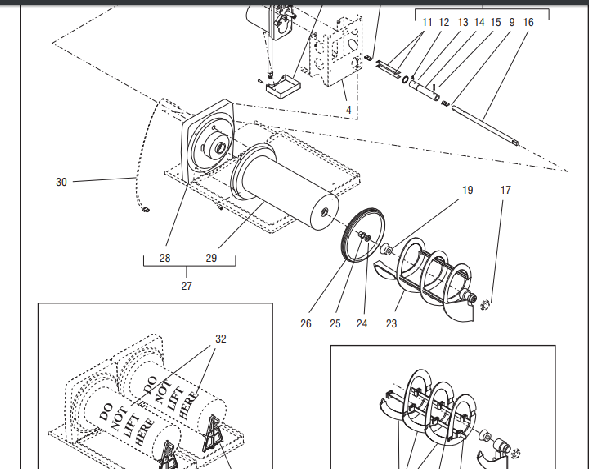 11 12 13 14 15 9 16

4

30

19 17

28 29

27

26 25 24 23

32

DO NOT LIFT HERE

DO NOT LIFT HERE