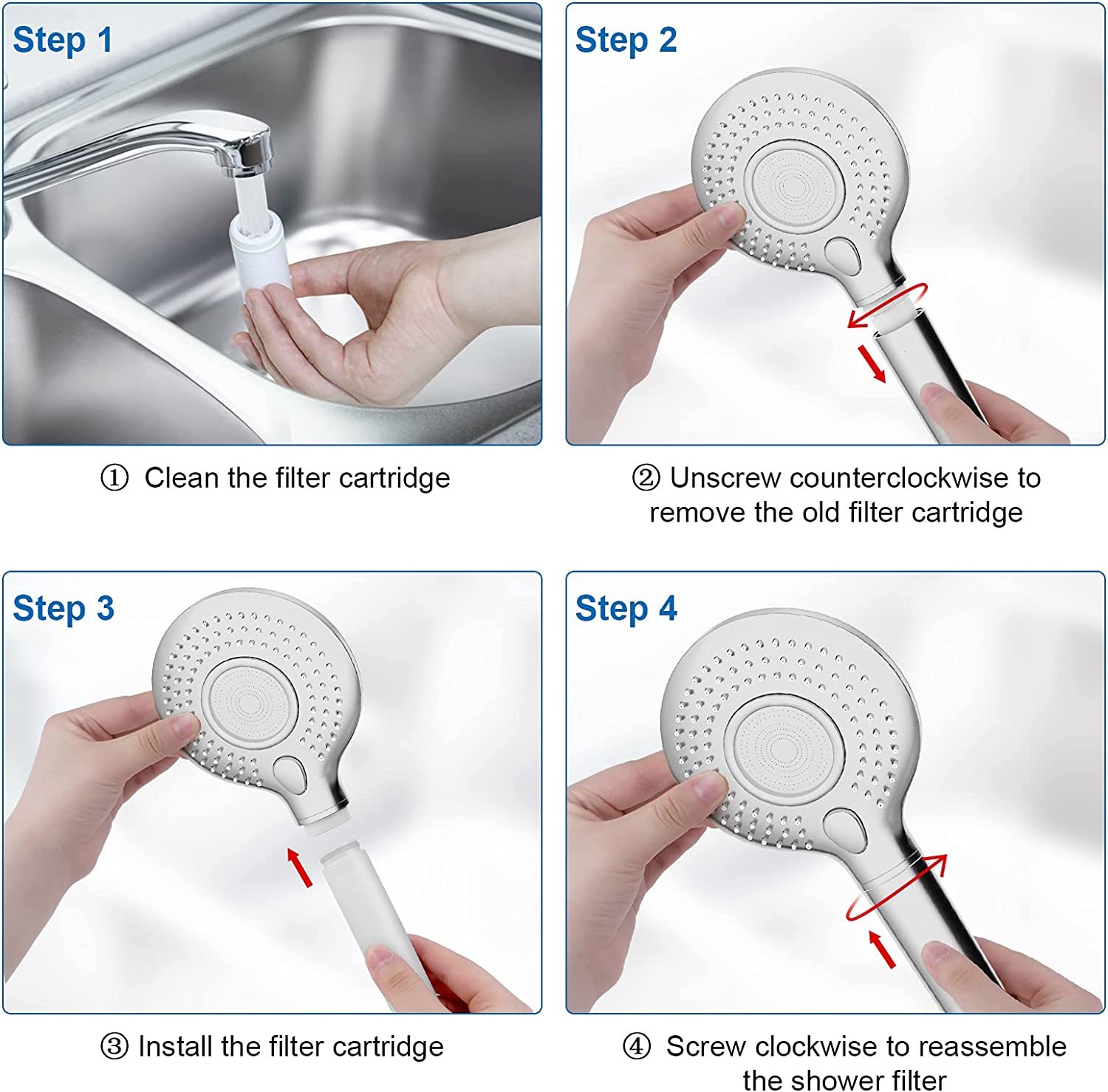 Step 1

① Clean the filter cartridge

Step 2

② Unscrew counterclockwise to remove the old filter cartridge

Step 3

③ Install the filter cartridge

Step 4

④ Screw clockwise to reassemble the shower filter