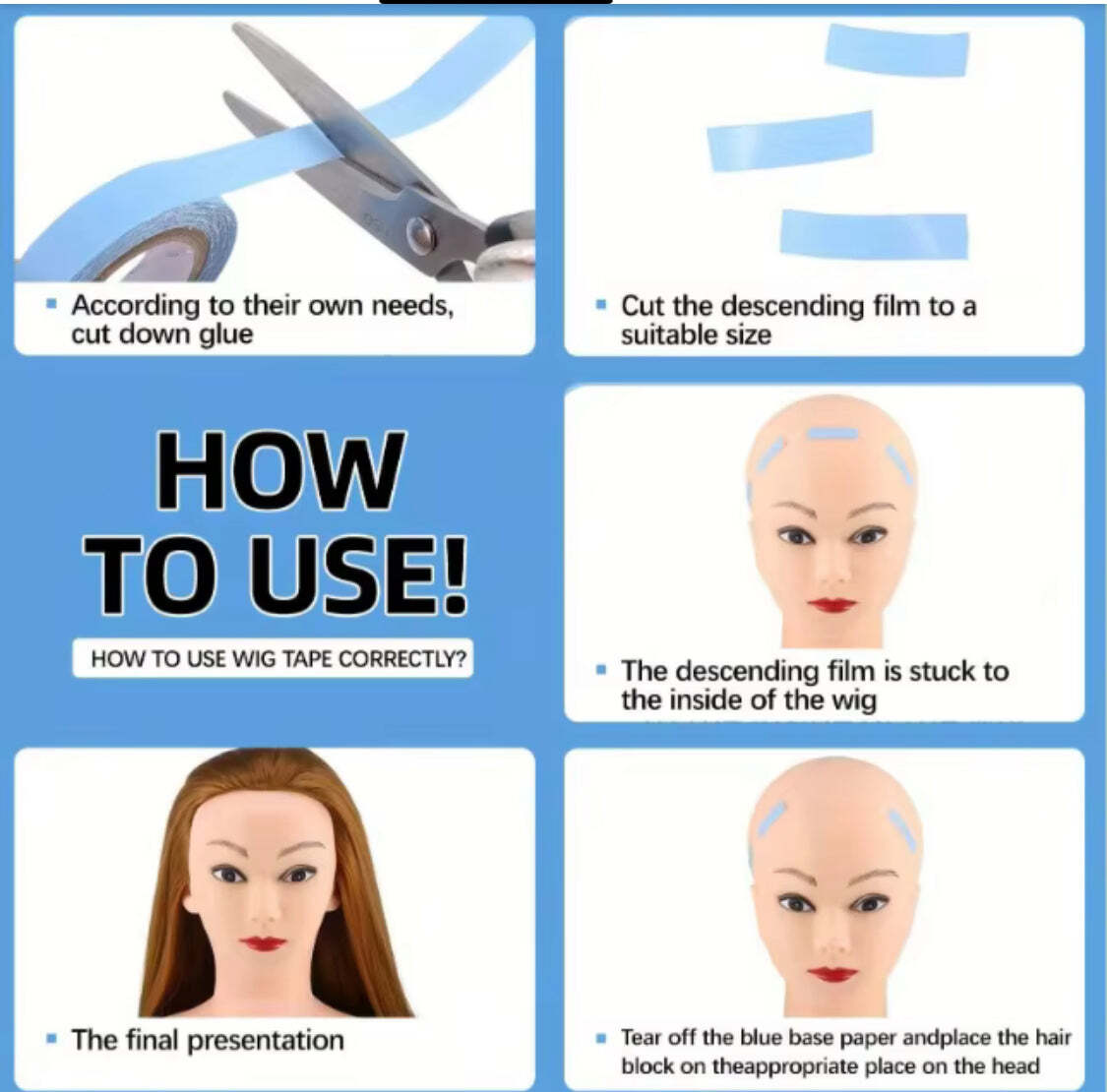 ▪ According to their own needs, cut down glue

▪ Cut the descending film to a suitable size

HOW TO USE!

HOW TO USE WIG TAPE CORRECTLY?

▪ The descending film is stuck to the inside of the wig

▪ The final presentation

▪ Tear off the blue base paper andplace the hair block on theappropriate place on the head