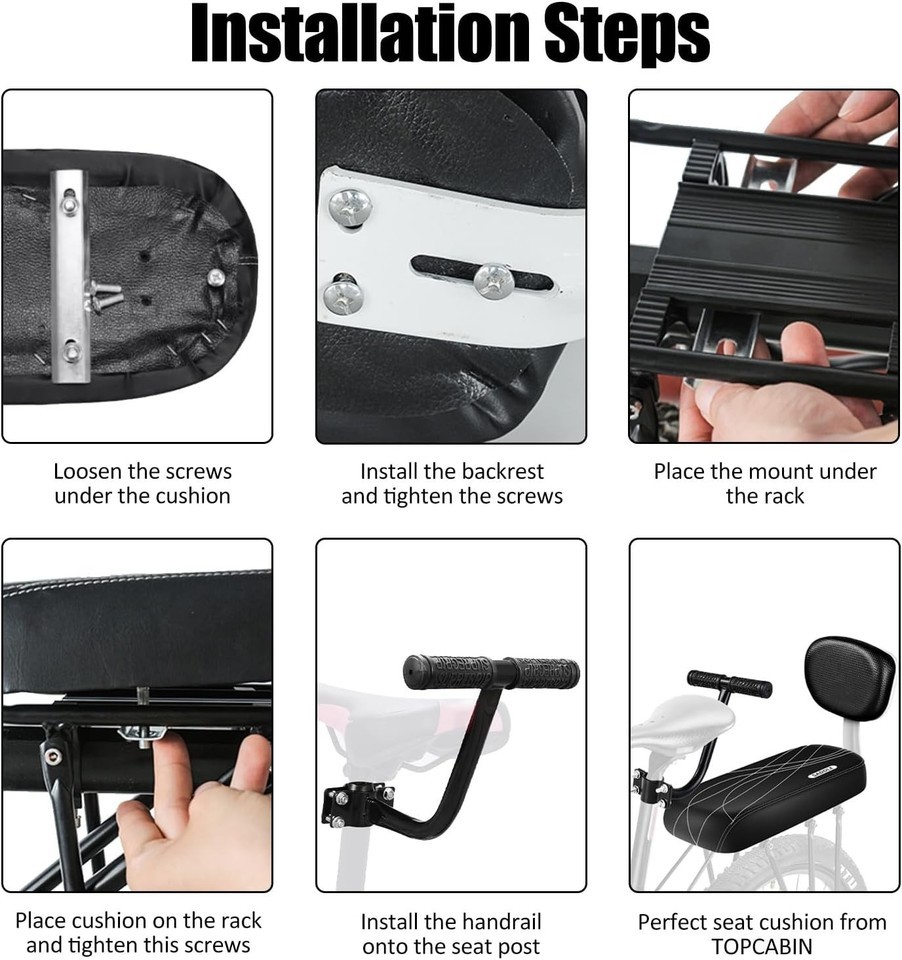 Installation Steps

Loosen the screws under the cushion

Install the backrest and tighten the screws

Place the mount under the rack

Place cushion on the rack and tighten this screws

Install the handrail onto the seat post

Perfect seat cushion from TOPCABIN