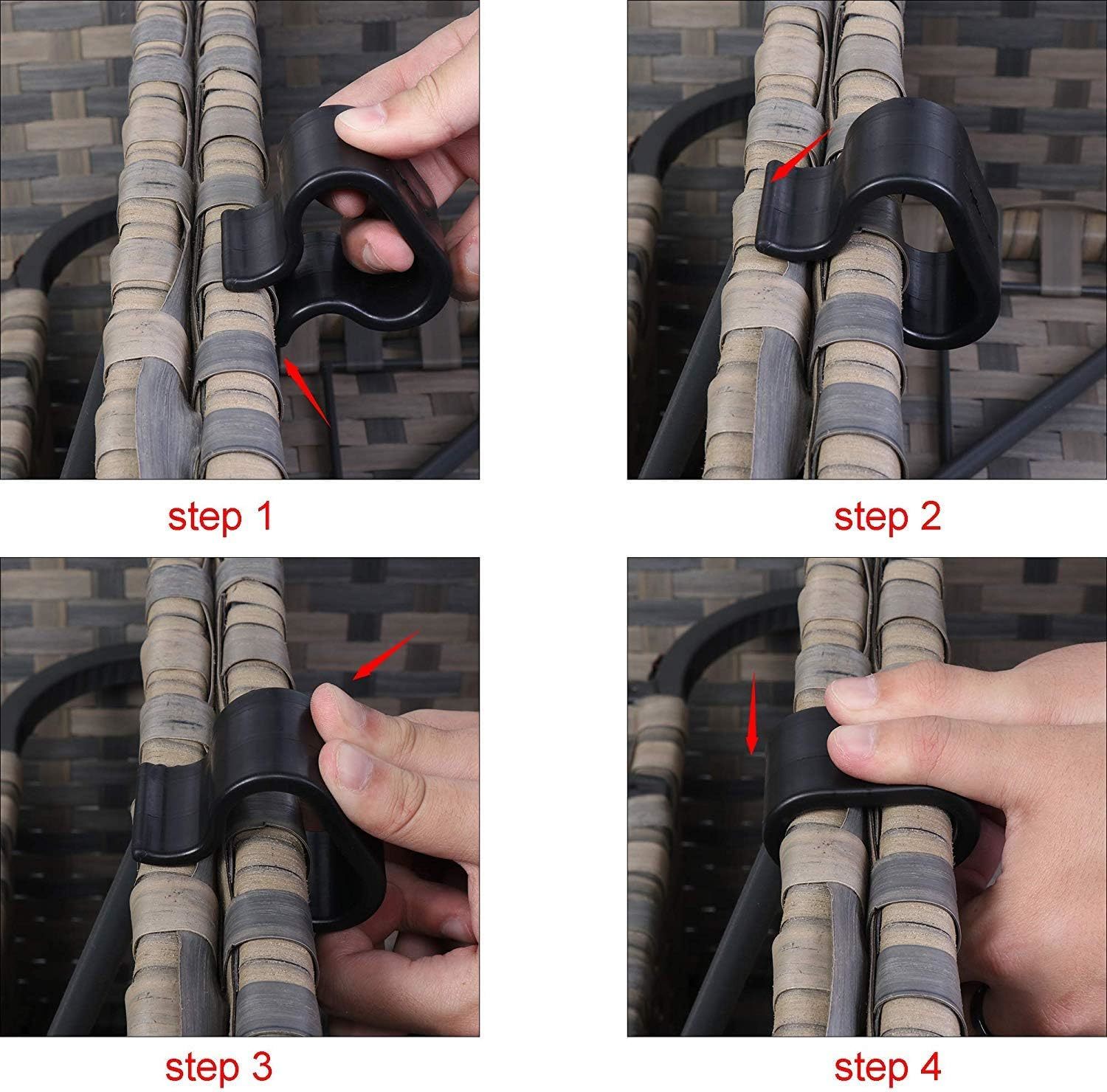 step 1

step 2

step 3

step 4