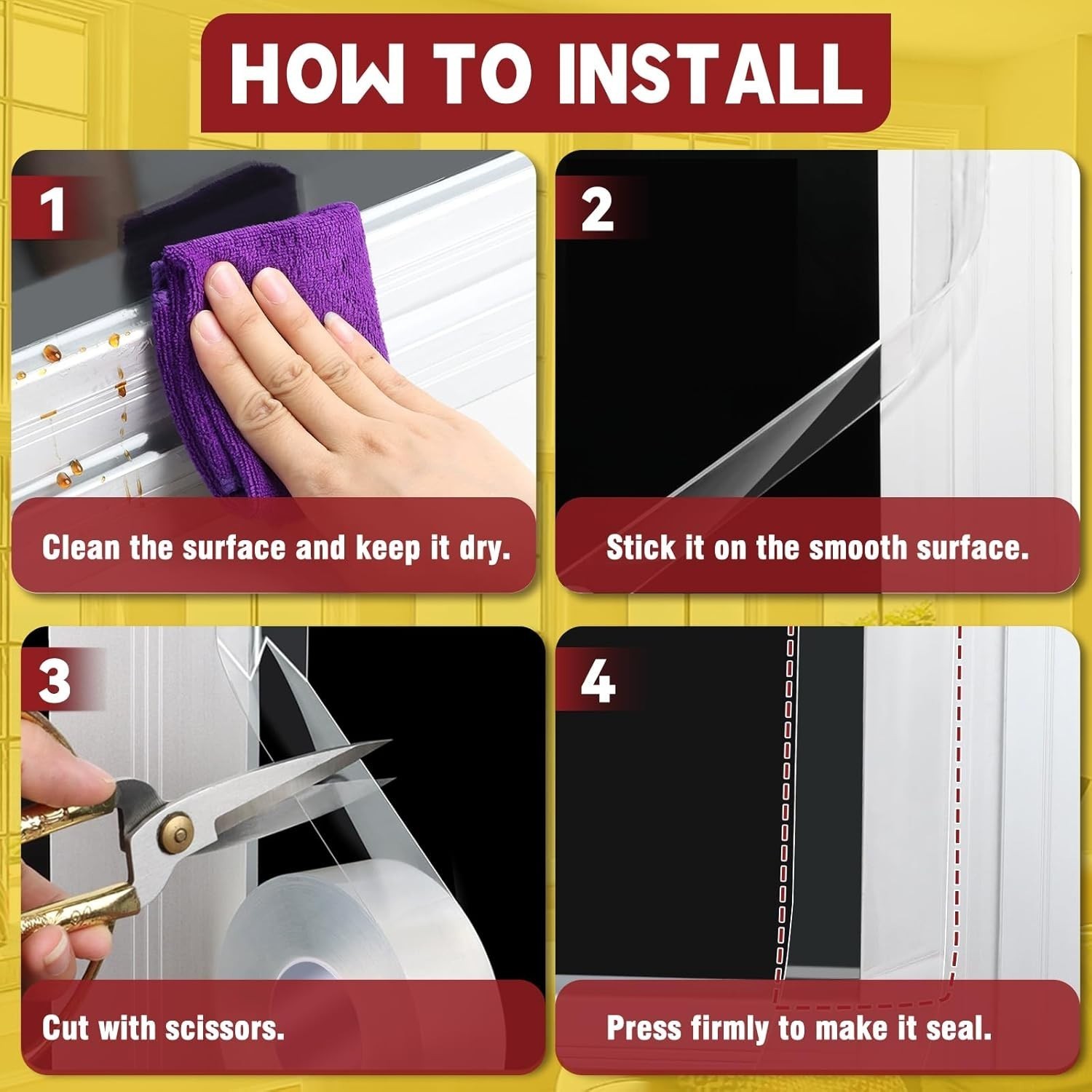 HOW TO INSTALL

1

Clean the surface and keep it dry.

2

Stick it on the smooth surface.

3

Cut with scissors.

4

Press firmly to make it seal.