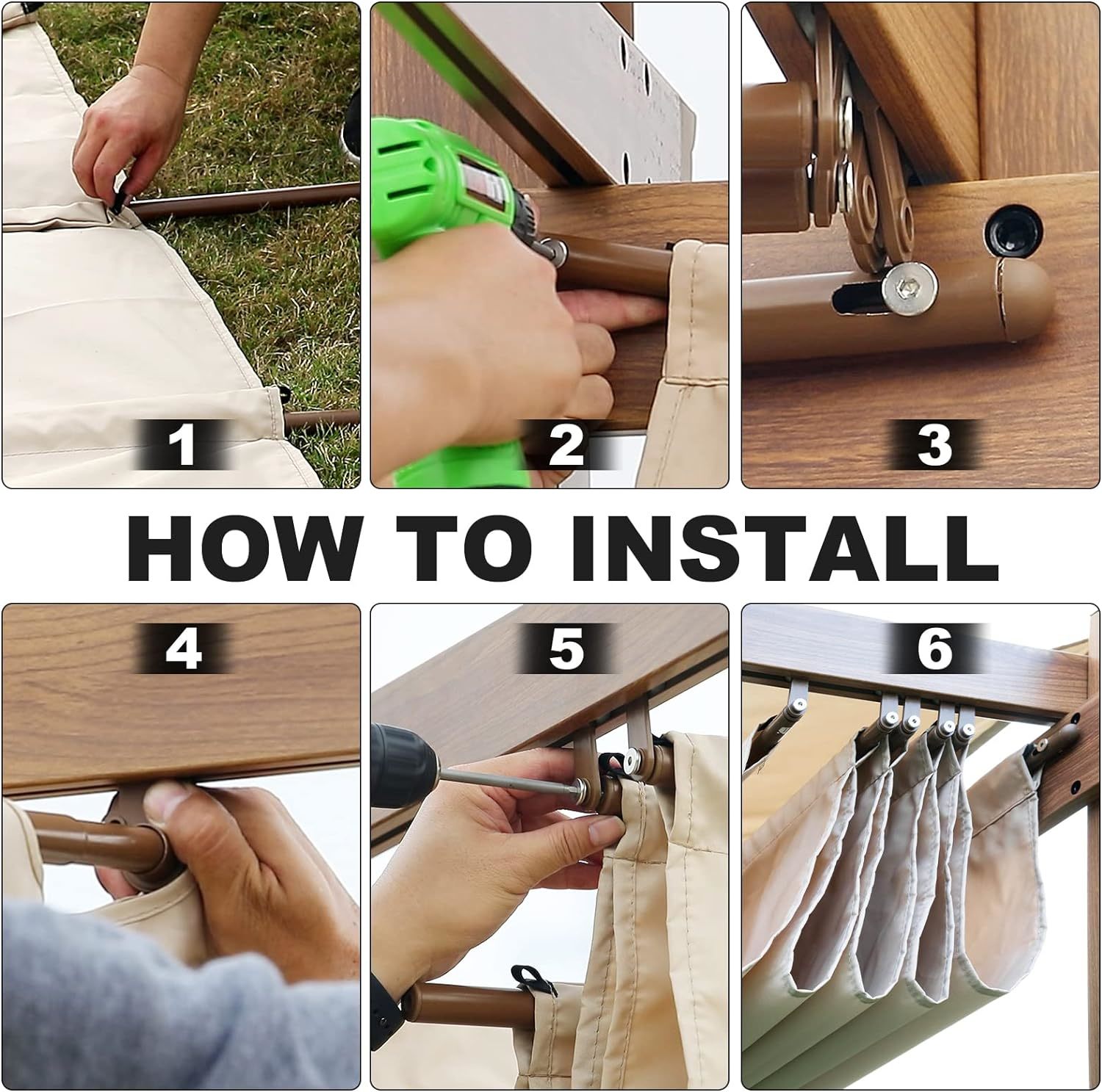 1

2

3

HOW TO INSTALL

4

5

6