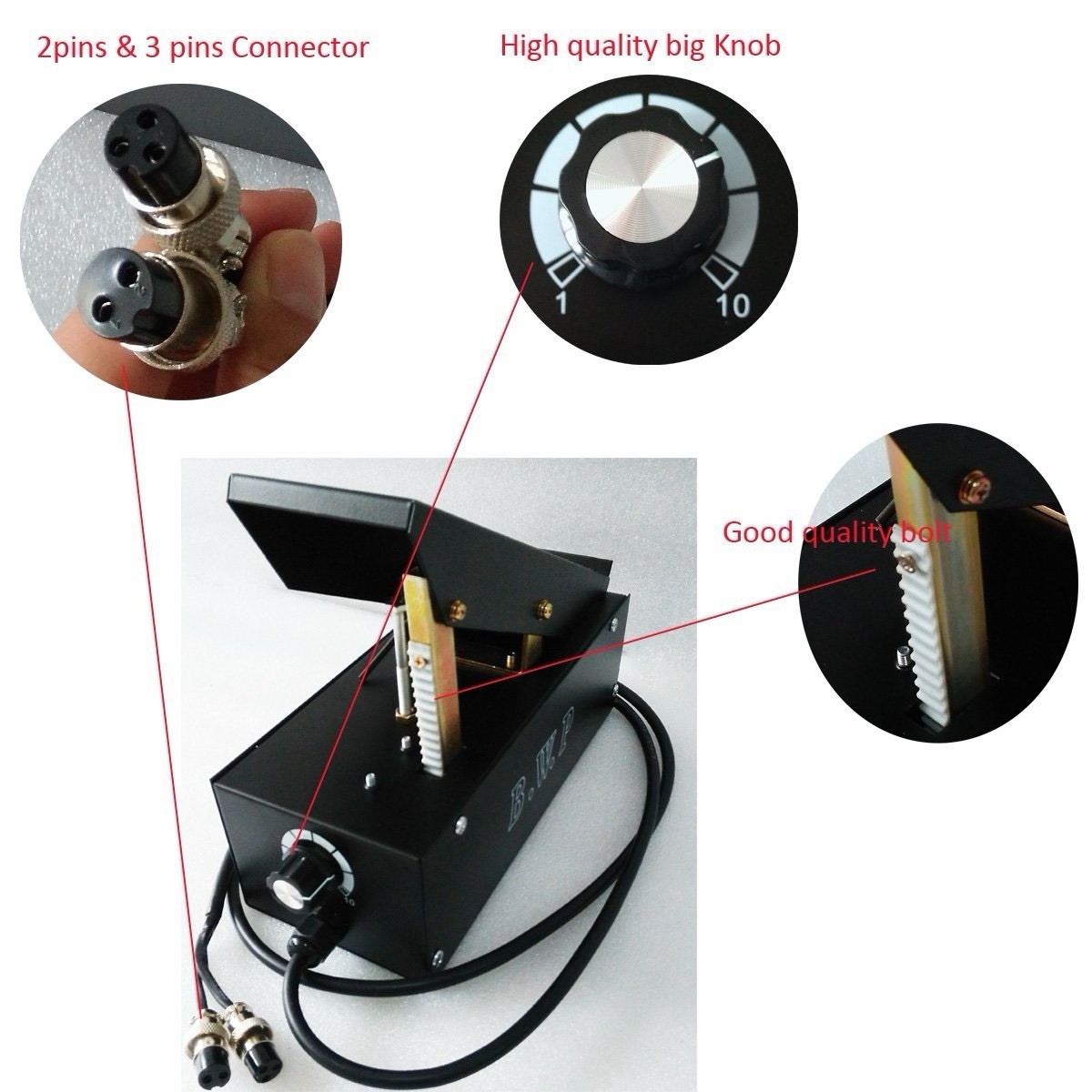 2pins & 3 pins Connector

High quality big Knob

1

10

Good quality bolt

B.W.P