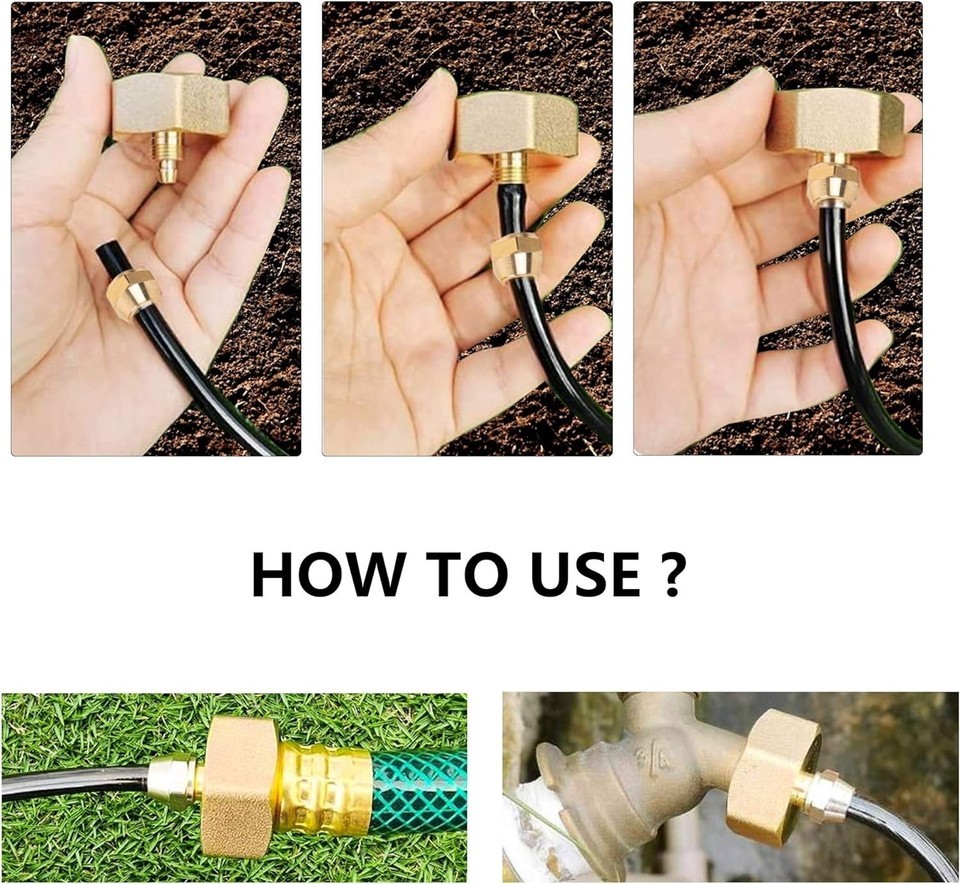 HOW TO USE ?