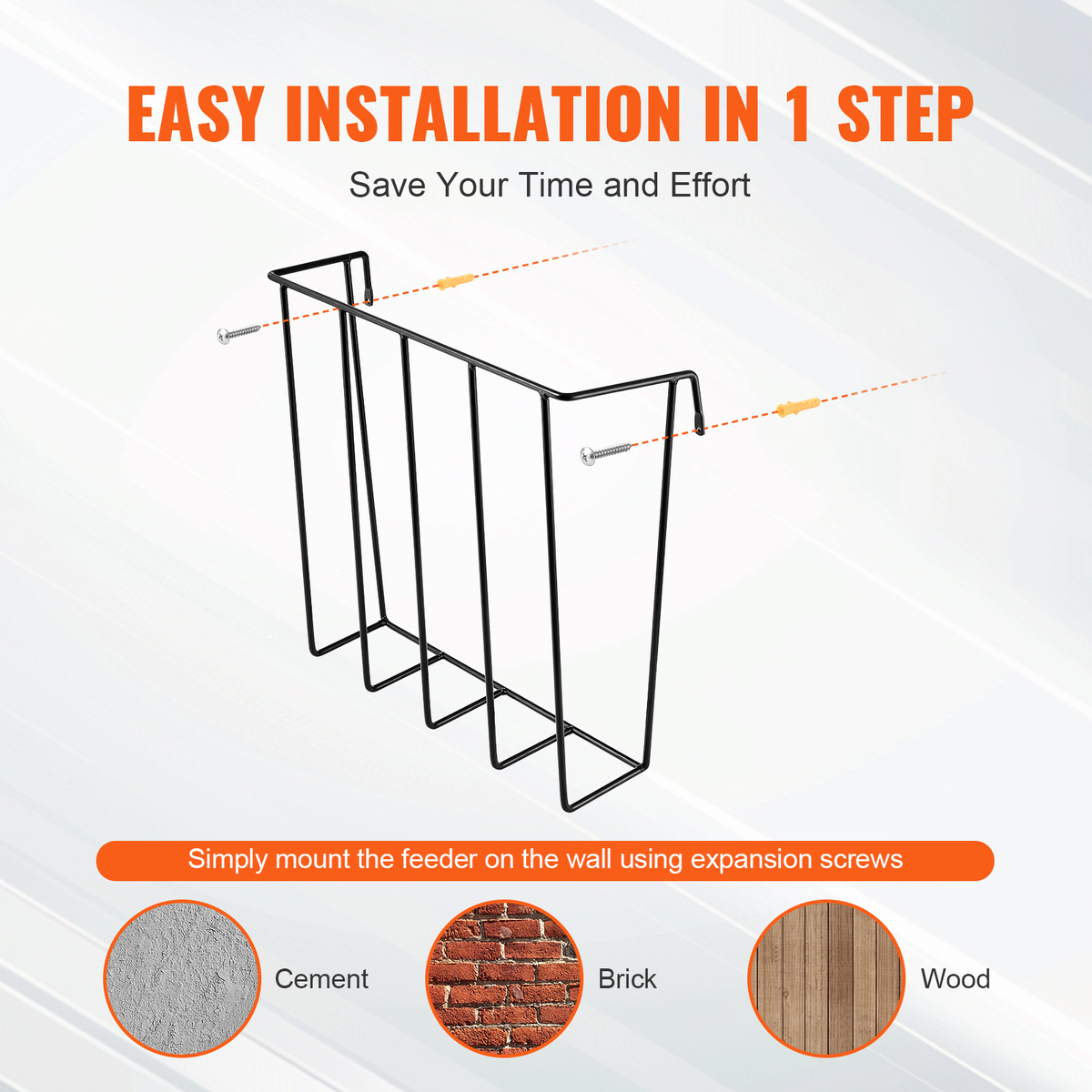 EASY INSTALLATION IN 1 STEP

Save Your Time and Effort

Simply mount the feeder on the wall using expansion screws

Cement

Brick

Wood