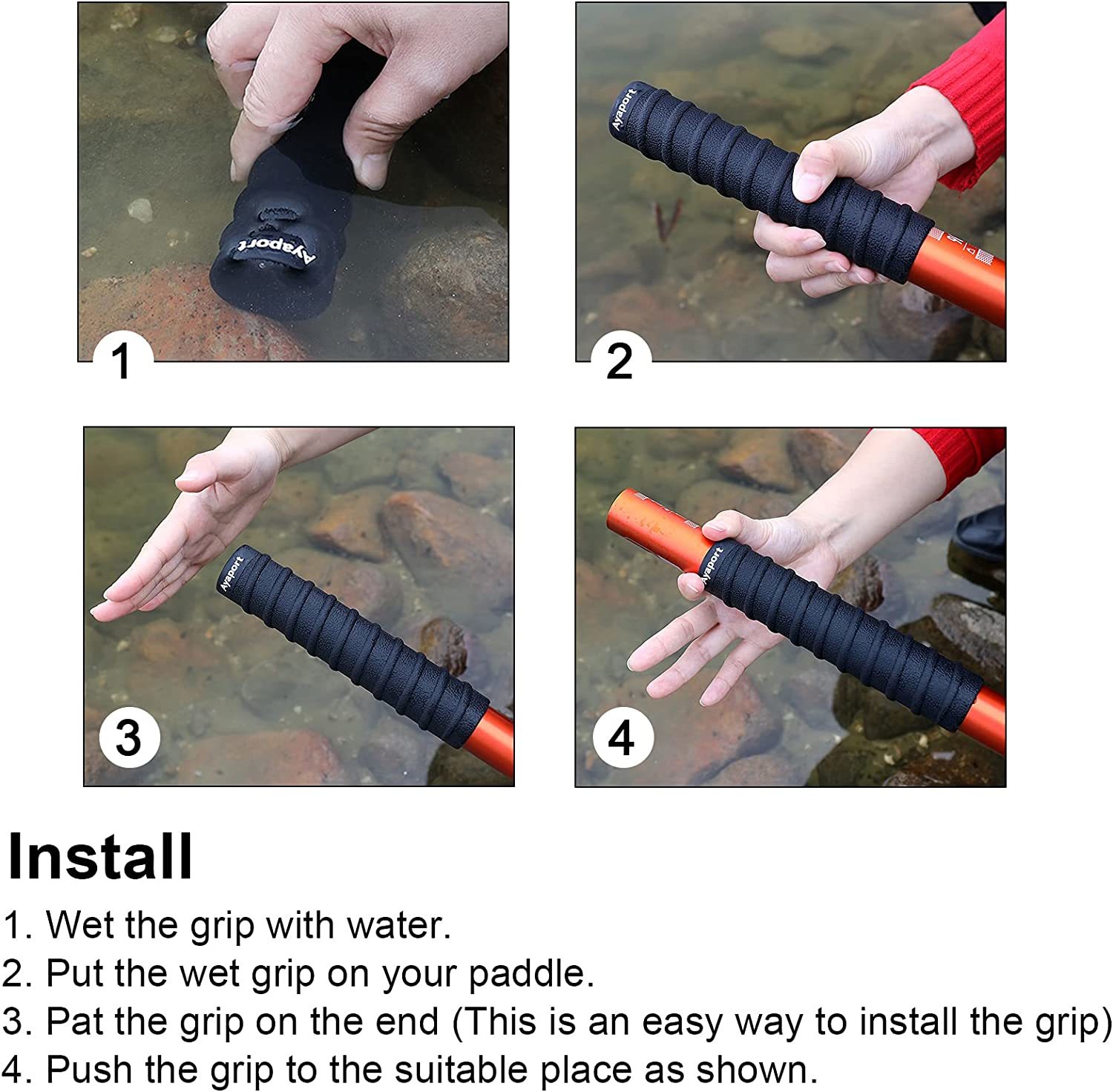 Ayaport

1

Ayaport

2

Ayaport

3

Ayaport

4

Install

1. Wet the grip with water.
2. Put the wet grip on your paddle.
3. Pat the grip on the end (This is an easy way to install the grip)
4. Push the grip to the suitable place as shown.