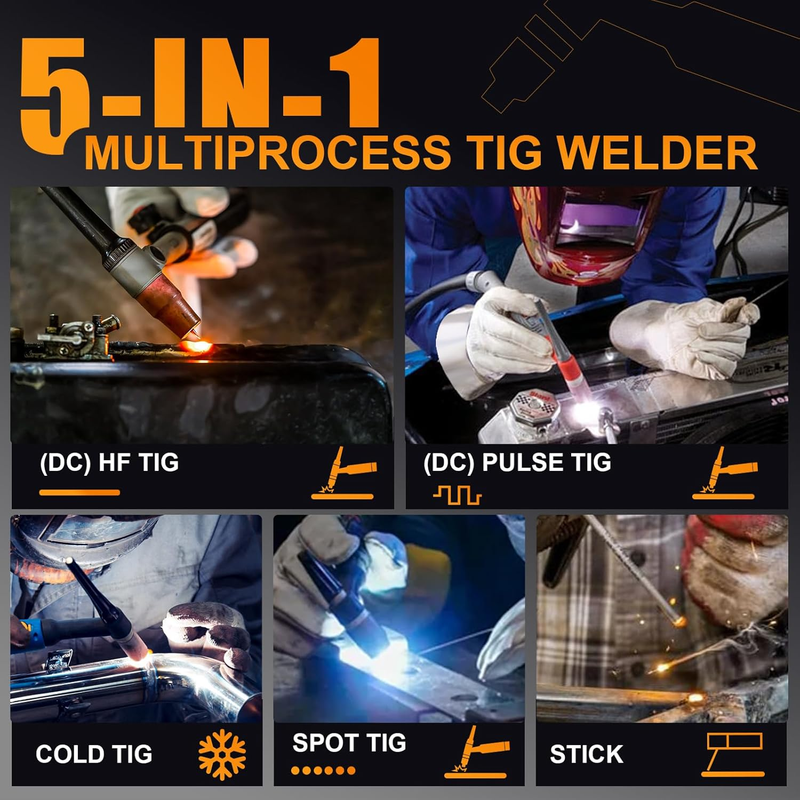 5-IN-1
MULTIPROCESS TIG WELDER

(DC) HF TIG

(DC) PULSE TIG

COLD TIG

SPOT TIG

STICK