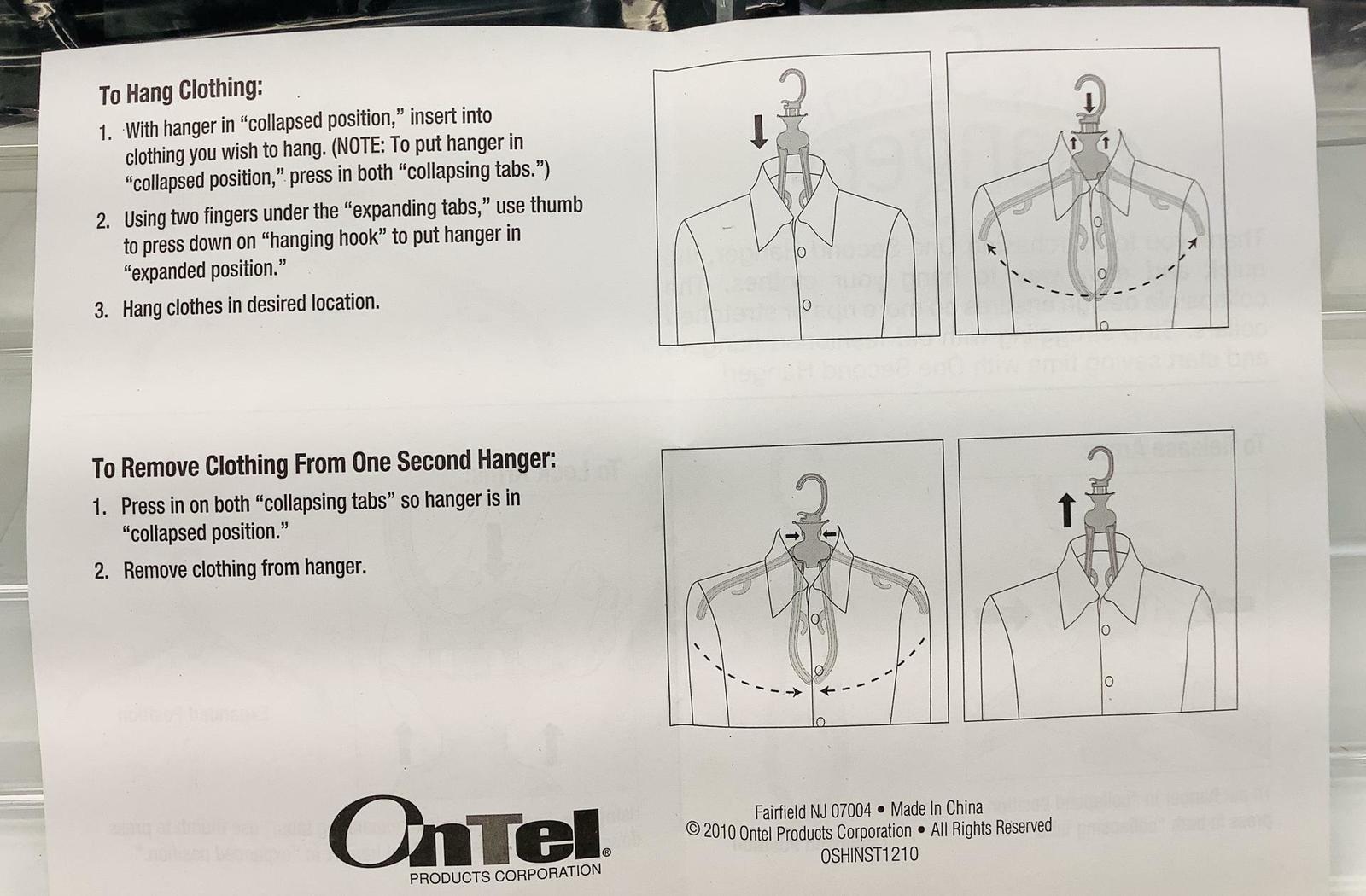 To Hang Clothing:

1. With hanger in "collapsed position," insert into clothing you wish to hang. (NOTE: To put hanger in "collapsed position," press in both "collapsing tabs.")

2. Using two fingers under the "expanding tabs," use thumb to press down on "hanging hook" to put hanger in "expanded position."

3. Hang clothes in desired location.

To Remove Clothing From One Second Hanger:

1. Press in on both "collapsing tabs" so hanger is in "collapsed position."

2. Remove clothing from hanger.

OnTel®
PRODUCTS CORPORATION

Fairfield NJ 07004 • Made In China
© 2010 Ontel Products Corporation • All Rights Reserved
OSHINST1210