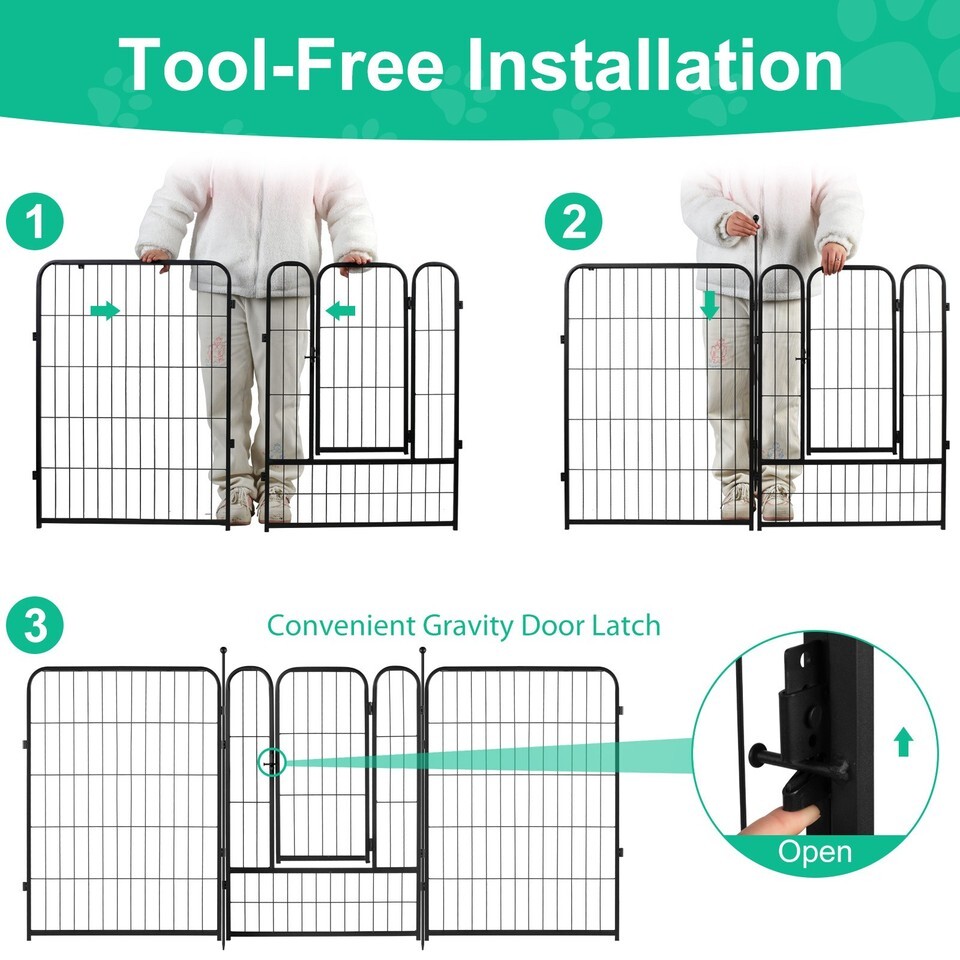 Tool-Free Installation

1

2

3

Convenient Gravity Door Latch

Open