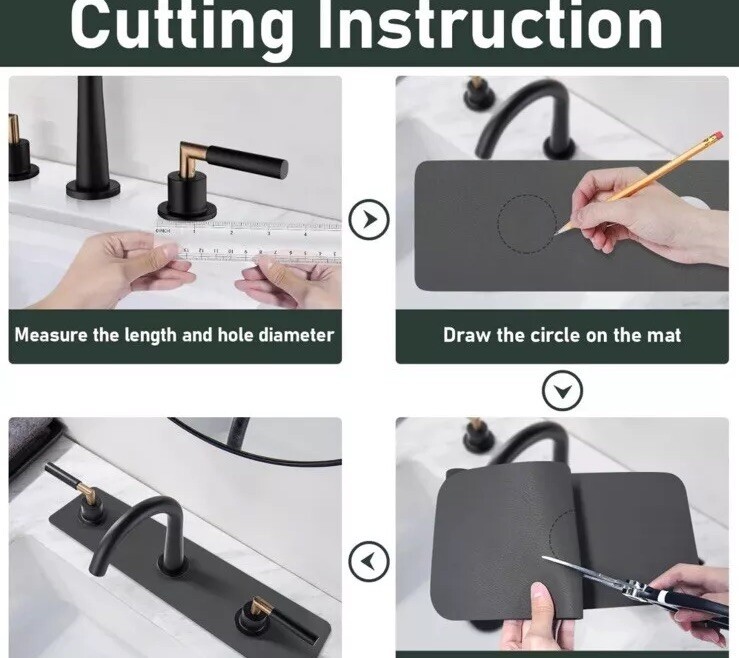 Cutting Instruction

Measure the length and hole diameter

Draw the circle on the mat