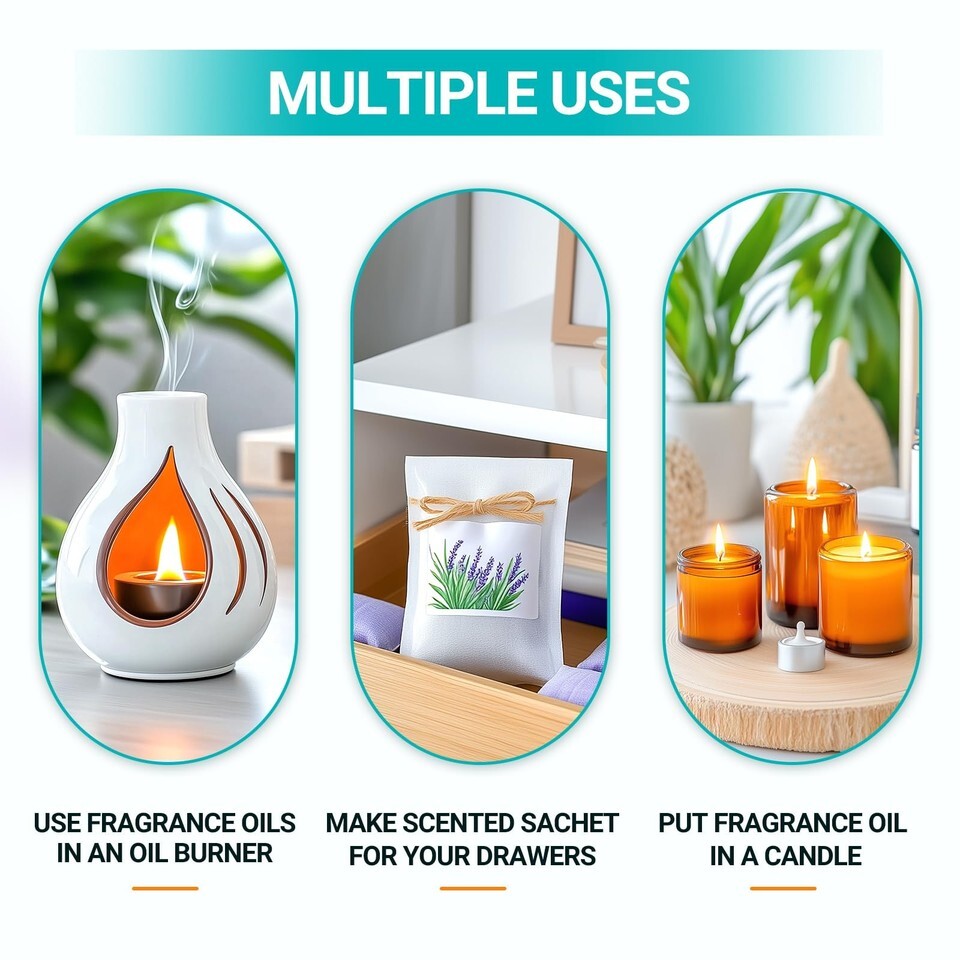 MULTIPLE USES

USE FRAGRANCE OILS IN AN OIL BURNER

MAKE SCENTED SACHET FOR YOUR DRAWERS

PUT FRAGRANCE OIL IN A CANDLE