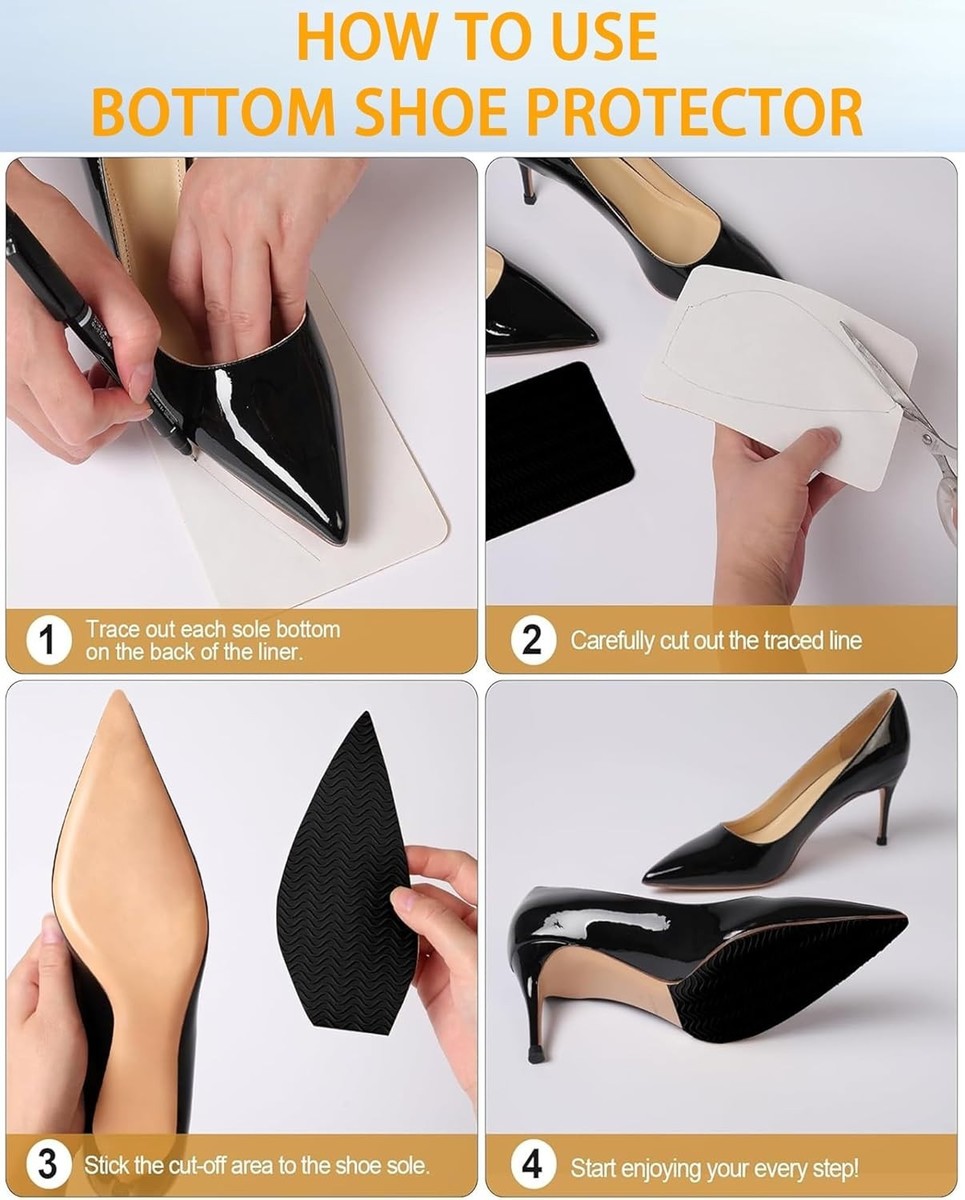 HOW TO USE
BOTTOM SHOE PROTECTOR

1 Trace out each sole bottom on the back of the liner.

2 Carefully cut out the traced line

3 Stick the cut-off area to the shoe sole.

4 Start enjoying your every step!