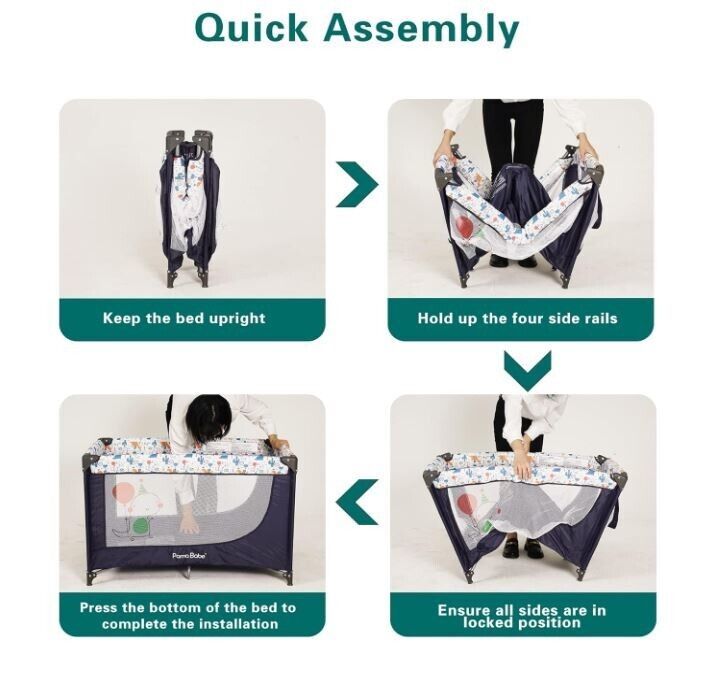 Quick Assembly

Keep the bed upright

Hold up the four side rails

Ensure all sides are in locked position

Pamo Babe

Press the bottom of the bed to complete the installation