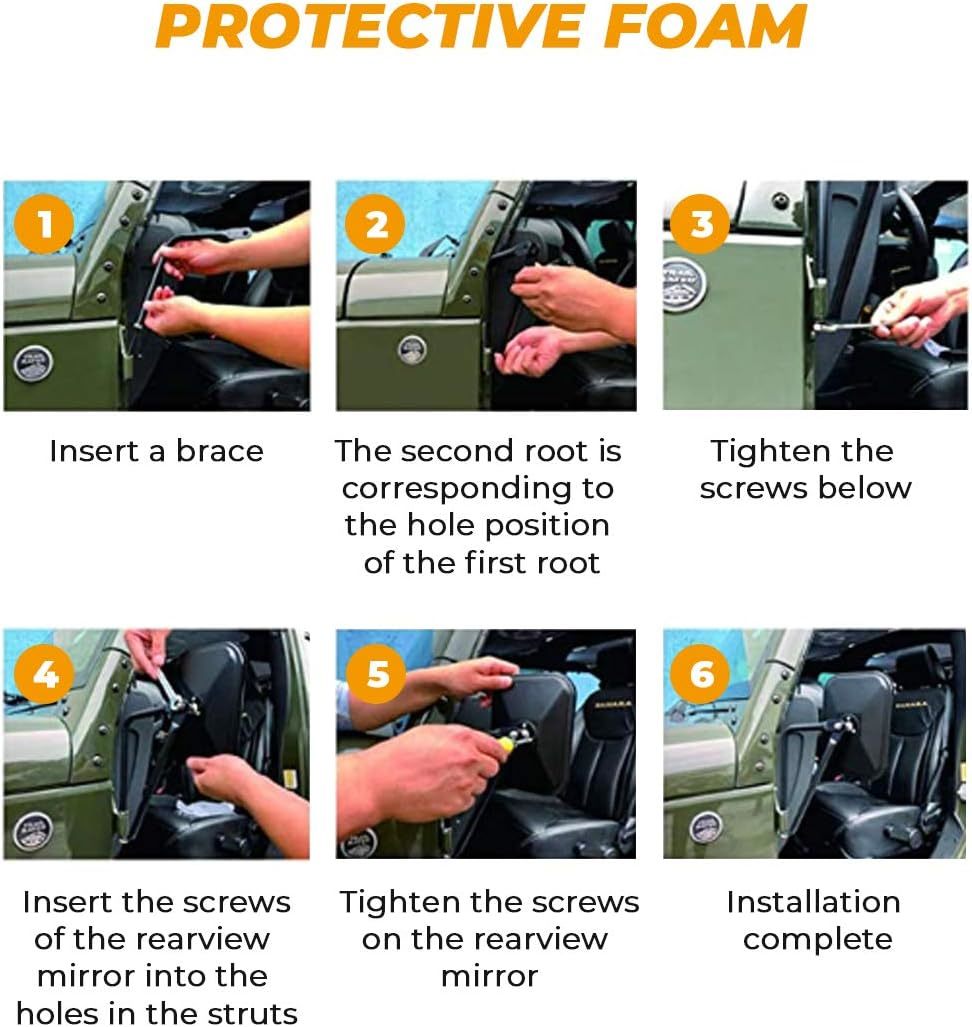 PROTECTIVE FOAM

1

Insert a brace

2

The second root is corresponding to the hole position of the first root

3

Tighten the screws below

4

Insert the screws of the rearview mirror into the holes in the struts

5

Tighten the screws on the rearview mirror

6

Installation complete