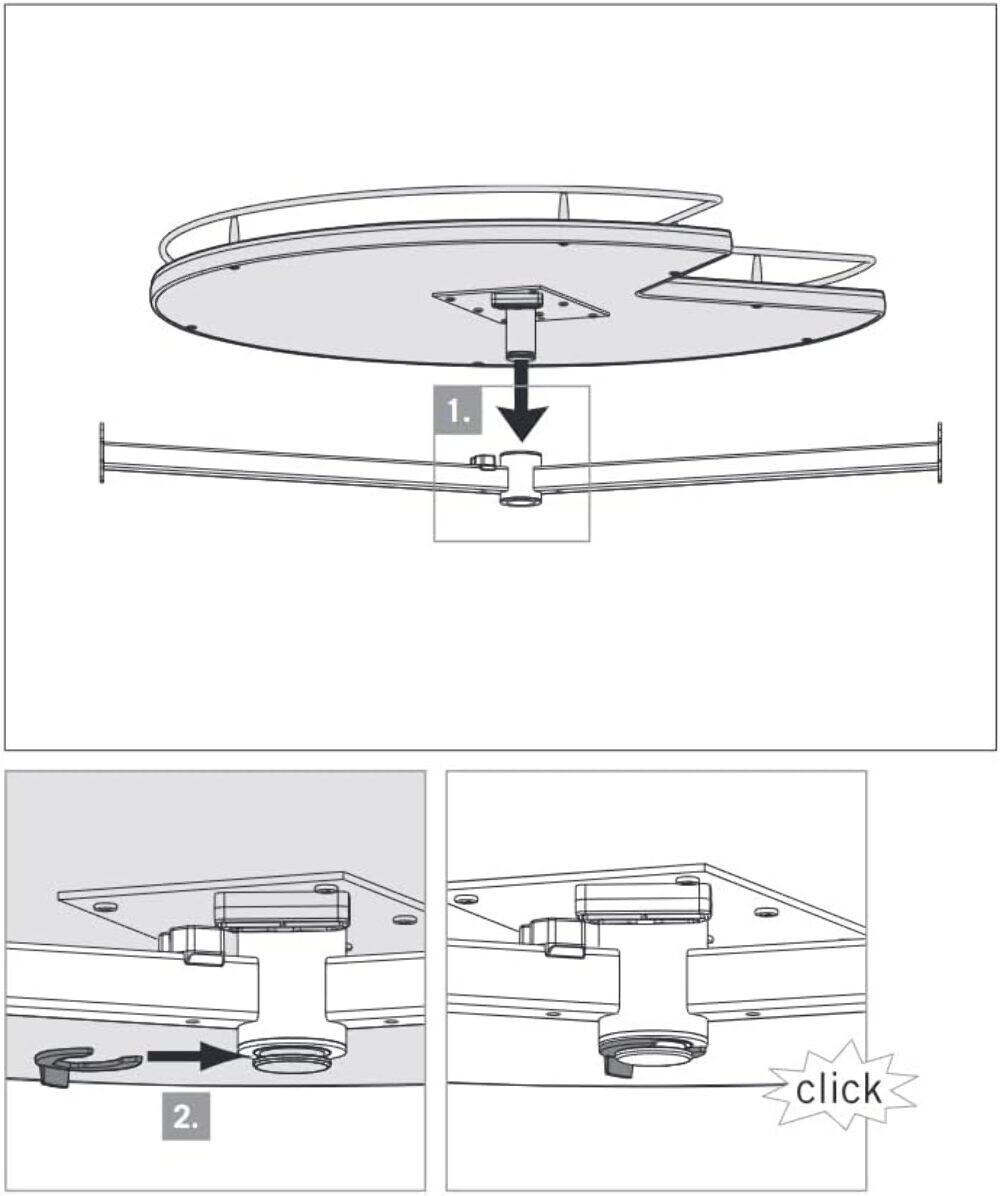 1.

2.

click